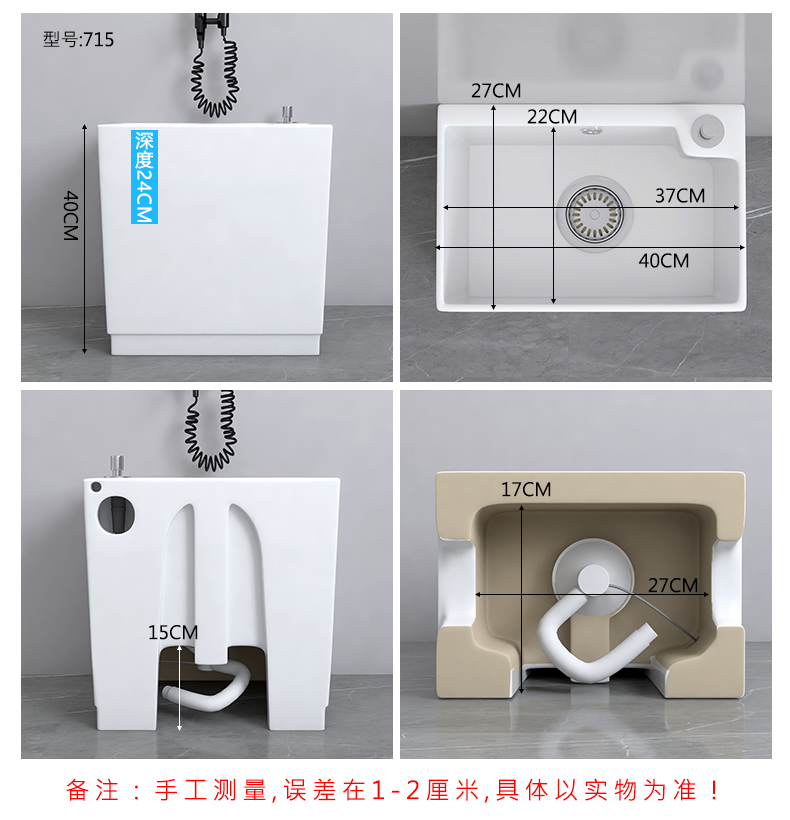 型号:715

深度24CM

40CM

27CM

22CM

37CM

40CM

15CM

17CM

27CM

备注：手工测量,误差在1-2厘米,具体以实物为准！