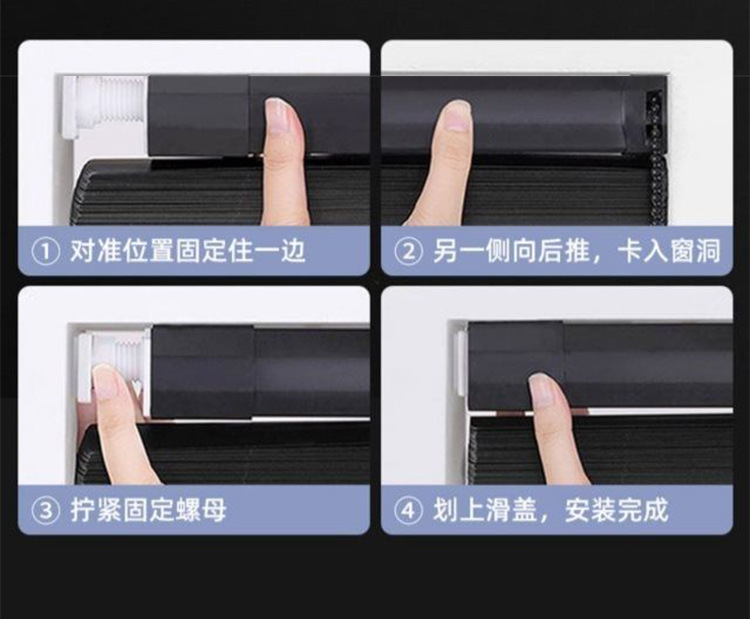 ① 对准位置固定住一边

② 另一侧向后推，卡入窗洞

③ 拧紧固定螺母

④ 划上滑盖，安装完成