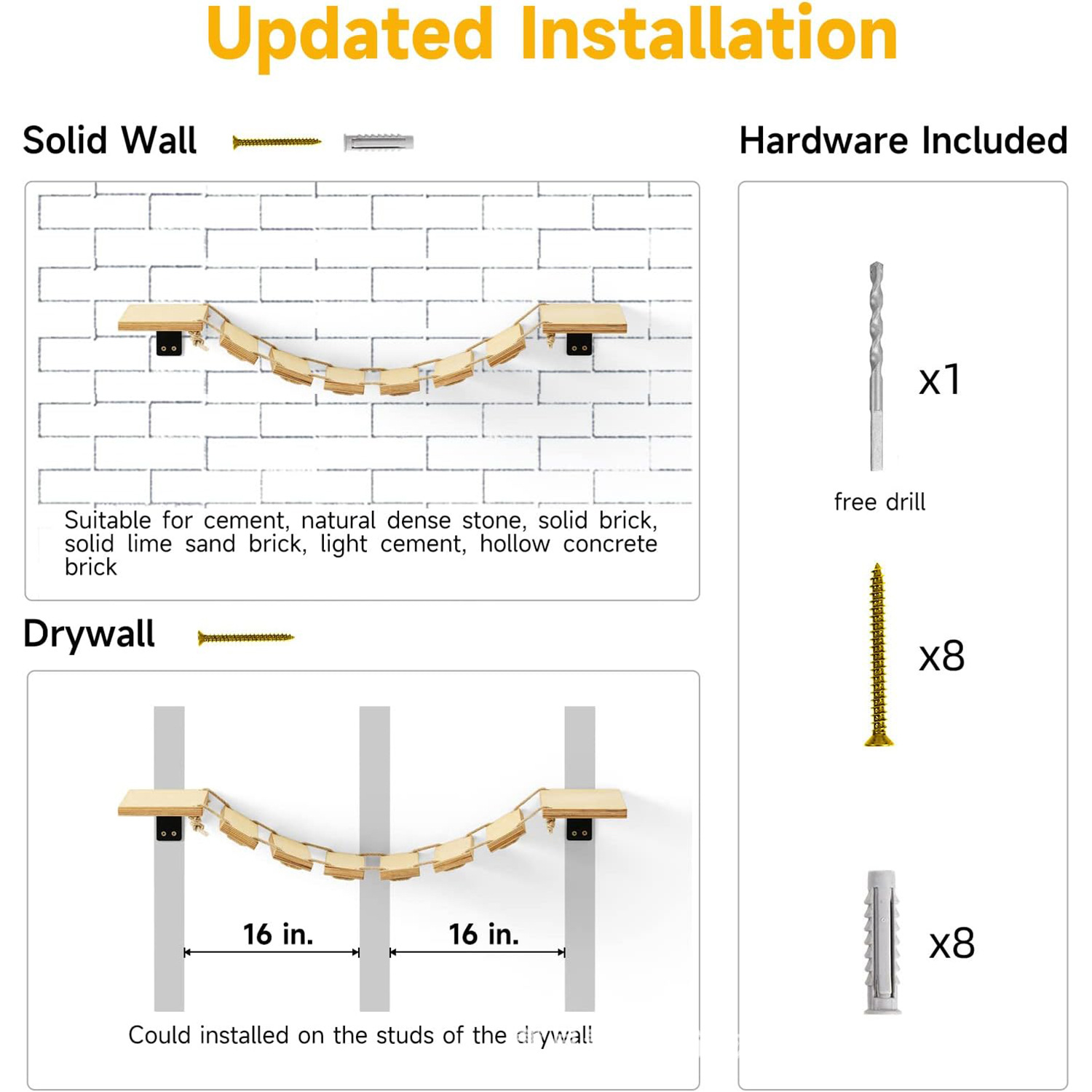 Updated Installation

Solid Wall

Suitable for cement, natural dense stone, solid brick, solid lime sand brick, light cement, hollow concrete brick

Drywall

16 in.

16 in.

Could installed on the studs of the drywall

Hardware Included

x1

free drill

x8

x8