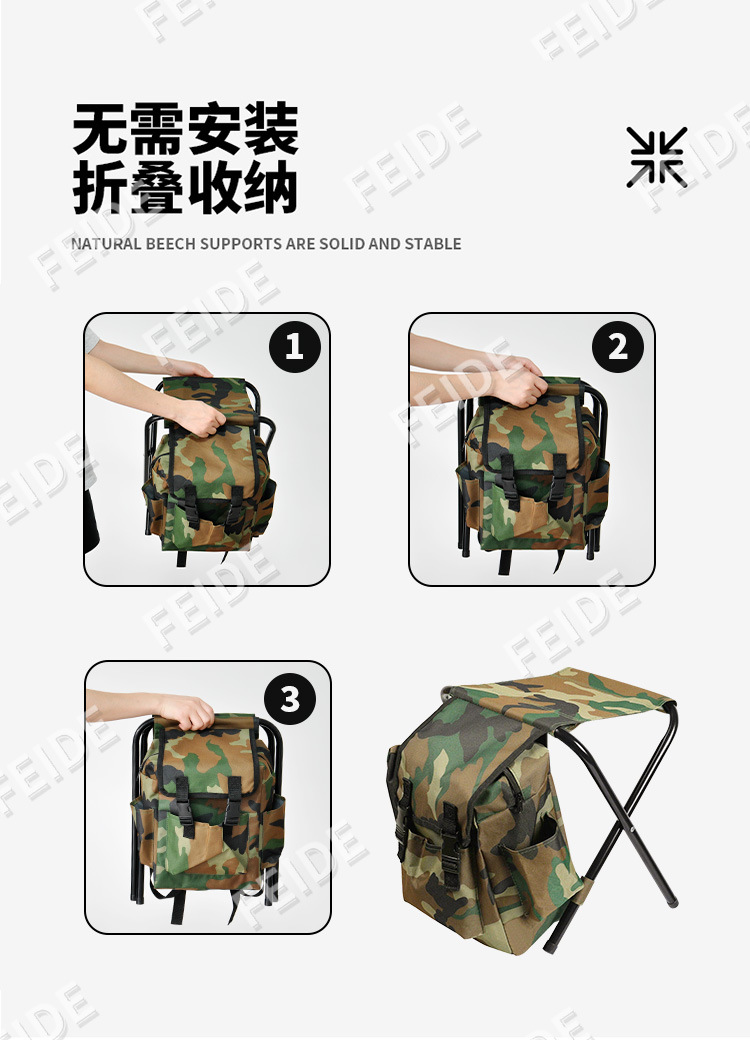 无需安装
折叠收纳

NATURAL BEECH SUPPORTS ARE SOLID AND STABLE

1

2

3

FEIDE