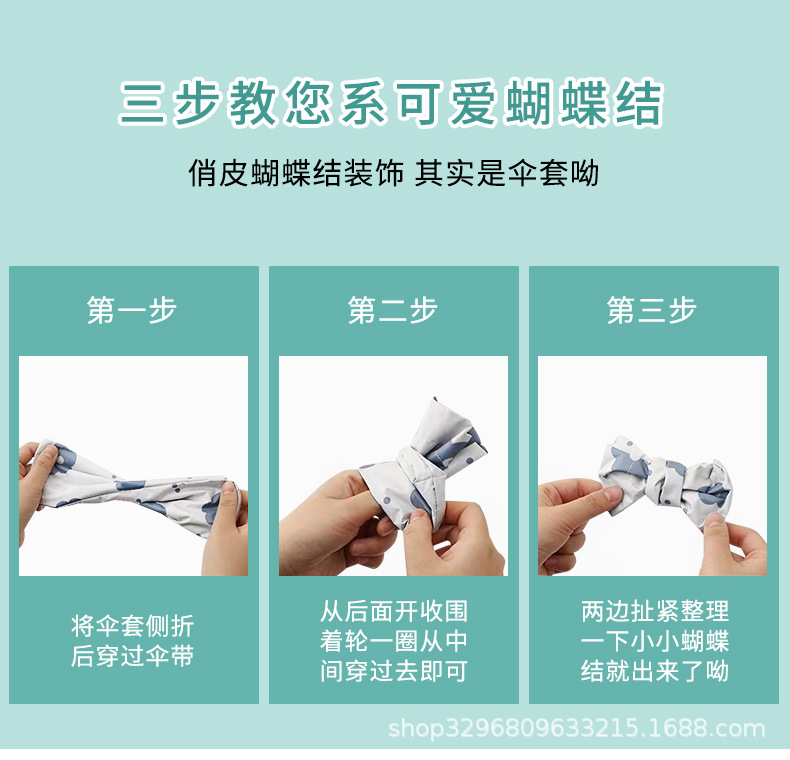 三步教您系可爱蝴蝶结

俏皮蝴蝶结装饰 其实是伞套呦

第一步

将伞套侧折后穿过伞带

第二步

从后面开收围着轮一圈从中间穿过去即可

第三步

两边扯紧整理一下小小蝴蝶结就出来了呦

shop3296809633215.1688.com