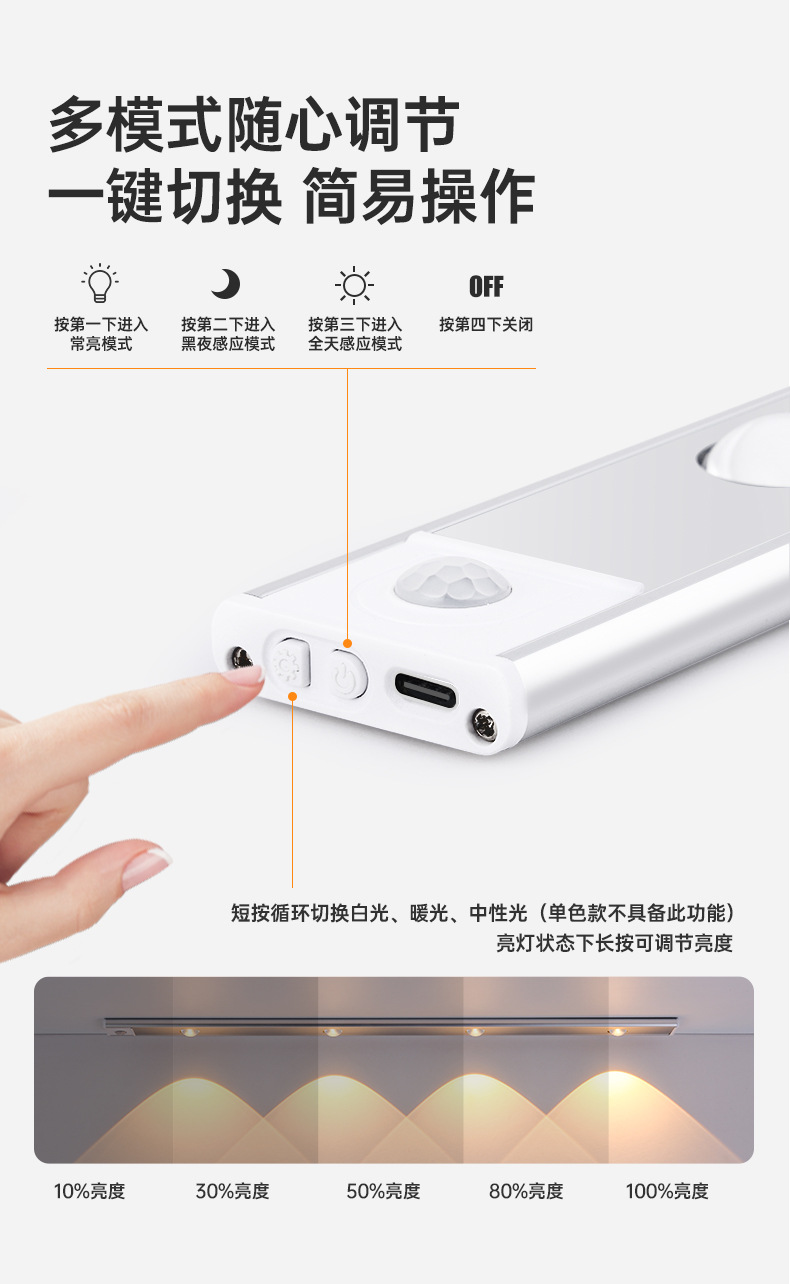 多模式随心调节
一键切换 简易操作

按第一下进入常亮模式

按第二下进入黑夜感应模式

按第三下进入全天感应模式

OFF
按第四下关闭

短按循环切换白光、暖光、中性光（单色款不具备此功能）
亮灯状态下长按可调节亮度

10%亮度
30%亮度
50%亮度
80%亮度
100%亮度