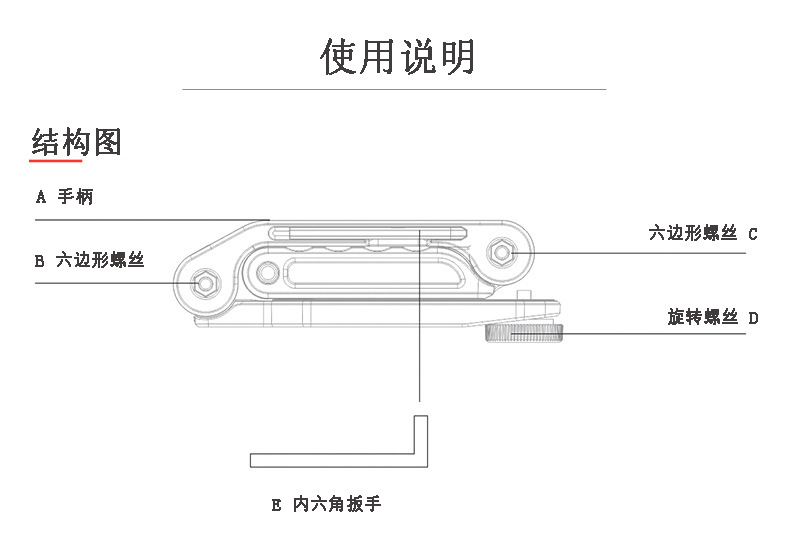 使用说明

结构图

A 手柄

B 六边形螺丝

六边形螺丝 C

旋转螺丝 D

E 内六角扳手