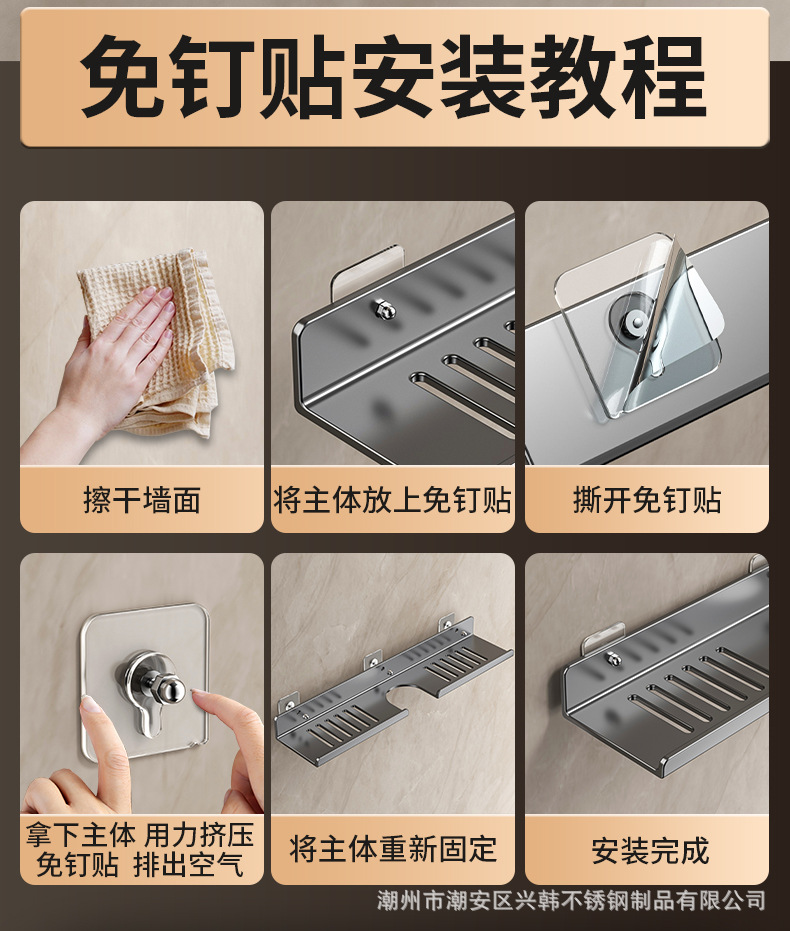 免钉贴安装教程

擦干墙面

将主体放上免钉贴

撕开免钉贴

拿下主体 用力挤压免钉贴 排出空气

将主体重新固定

安装完成

潮州市潮安区兴韩不锈钢制品有限公司