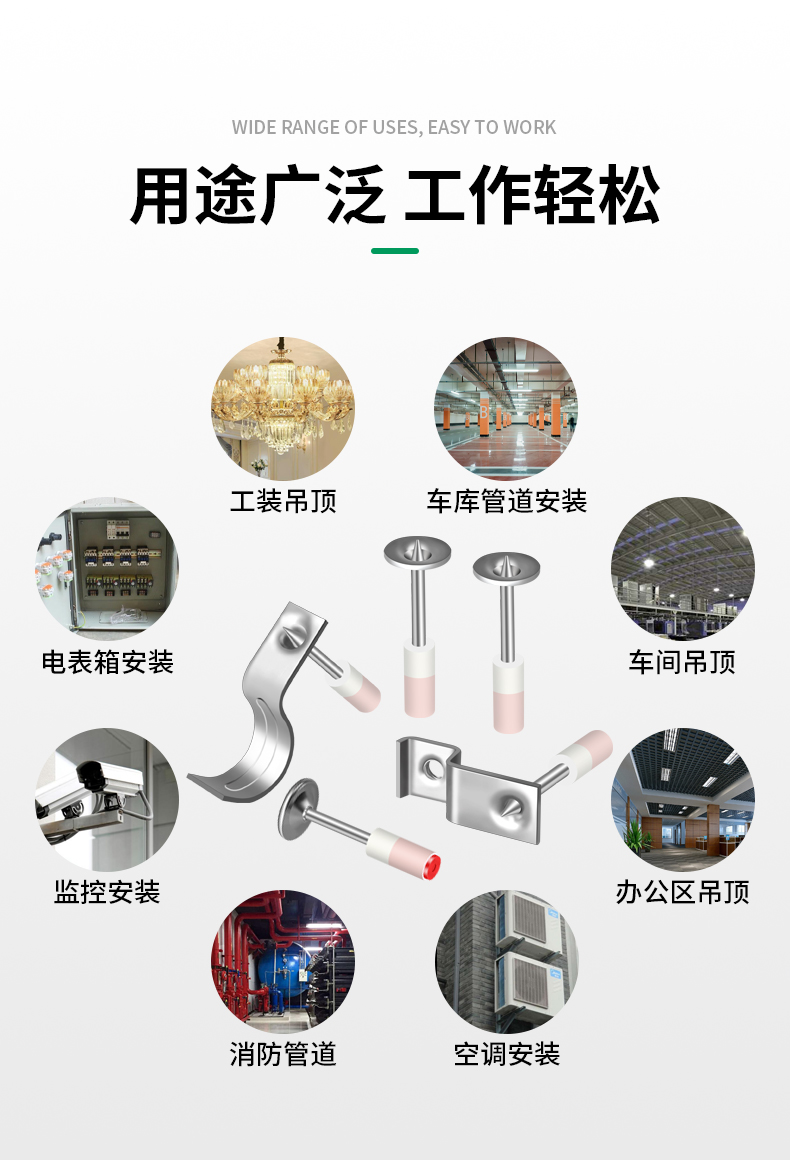 WIDE RANGE OF USES, EASY TO WORK

用途广泛 工作轻松

工装吊顶

车库管道安装

电表箱安装

车间吊顶

监控安装

办公区吊顶

消防管道

空调安装