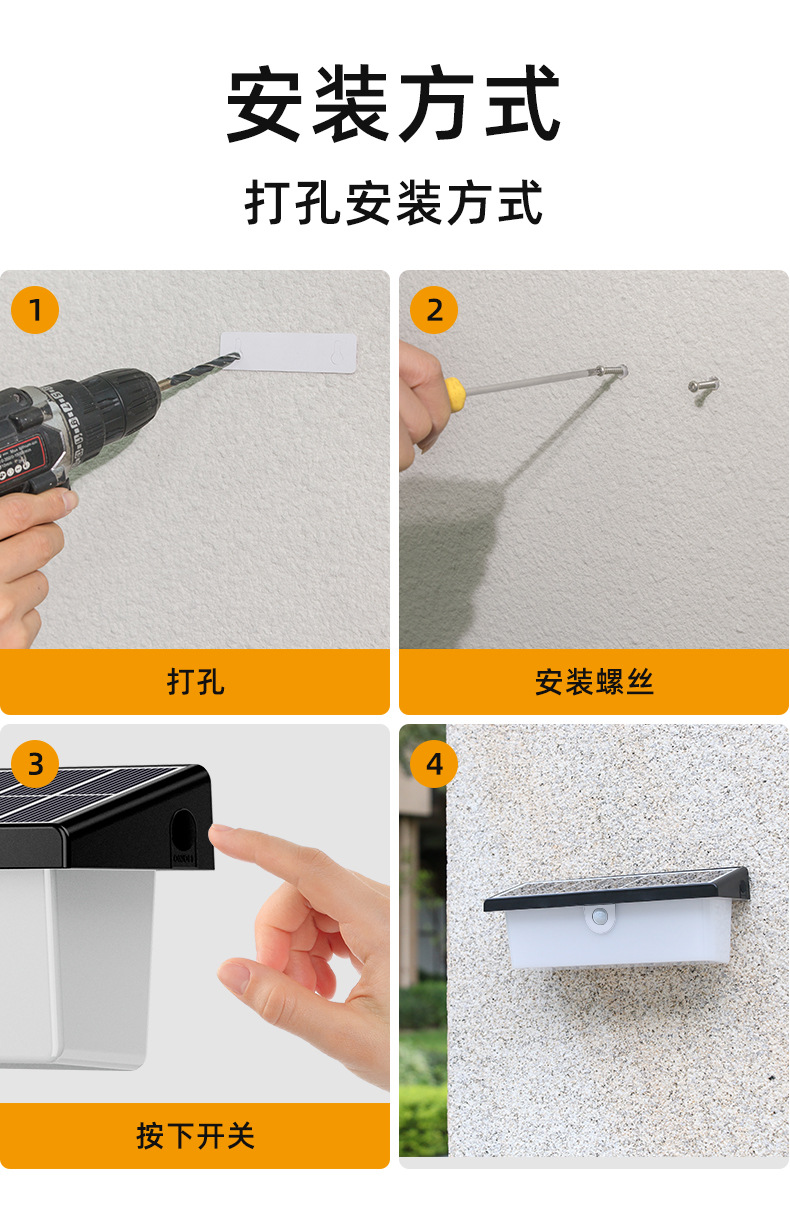 安装方式

打孔安装方式

1

打孔

2

安装螺丝

3

按下开关

4