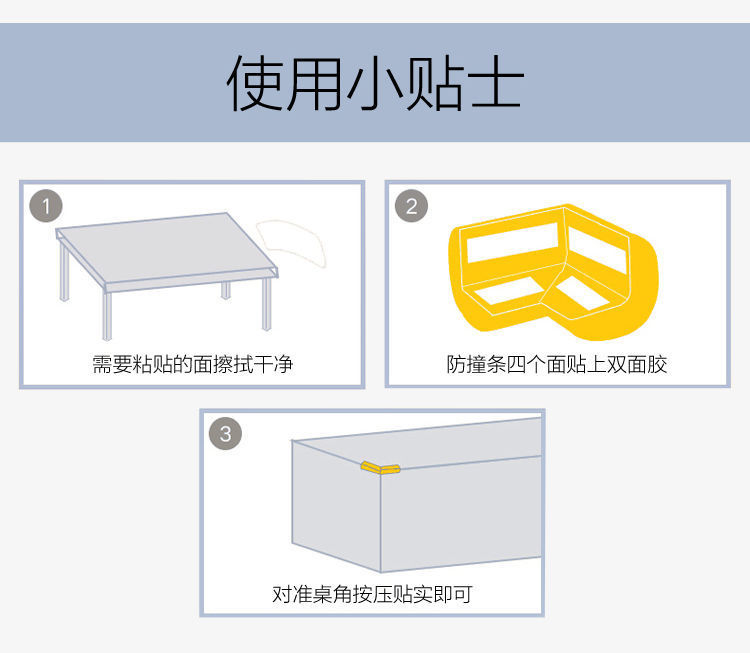 使用小贴士

1
需要粘贴的面擦拭干净

2
防撞条四个面贴上双面胶

3
对准桌角按压贴实即可