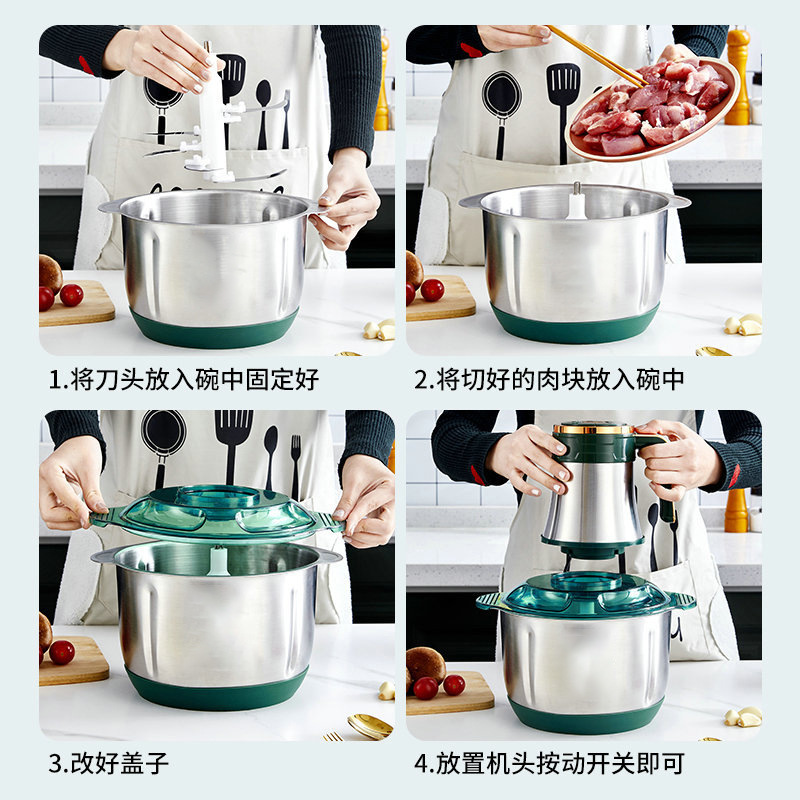 1.将刀头放入碗中固定好

2.将切好的肉块放入碗中

3.改好盖子

4.放置机头按动开关即可