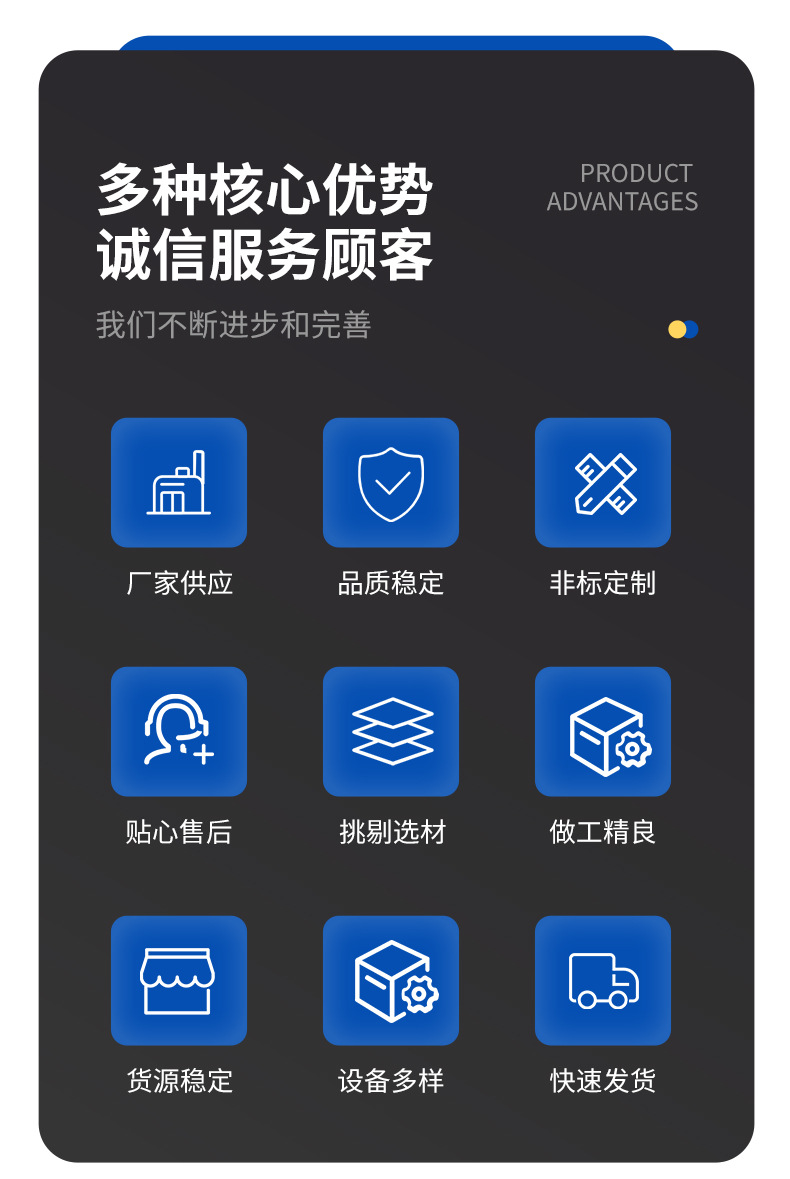 多种核心优势
诚信服务顾客

PRODUCT
ADVANTAGES

我们不断进步和完善

厂家供应

品质稳定

非标定制

贴心售后

挑剔选材

做工精良

货源稳定

设备多样

快速发货