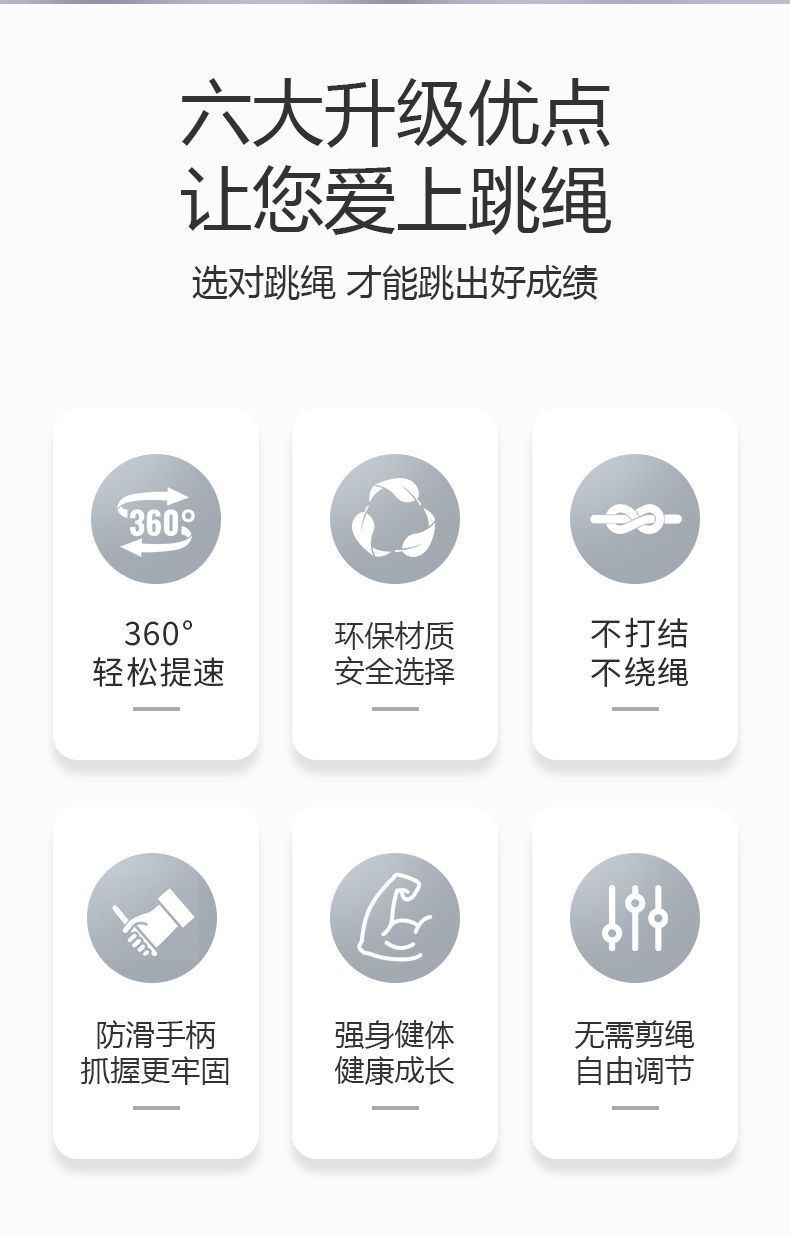 六大升级优点
让您爱上跳绳

选对跳绳 才能跳出好成绩

360°

360°
轻松提速

环保材质
安全选择

不打结
不绕绳

防滑手柄
抓握更牢固

强身健体
健康成长

无需剪绳
自由调节