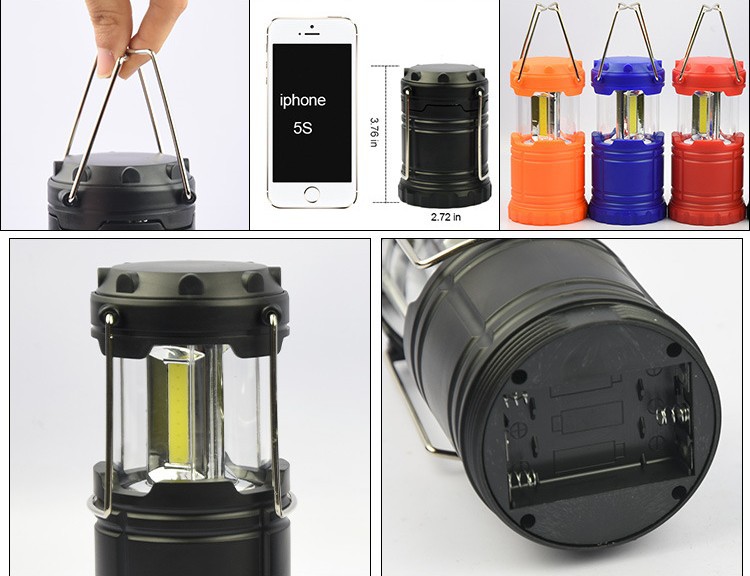 iphone
5S

3.76 in

2.72 in