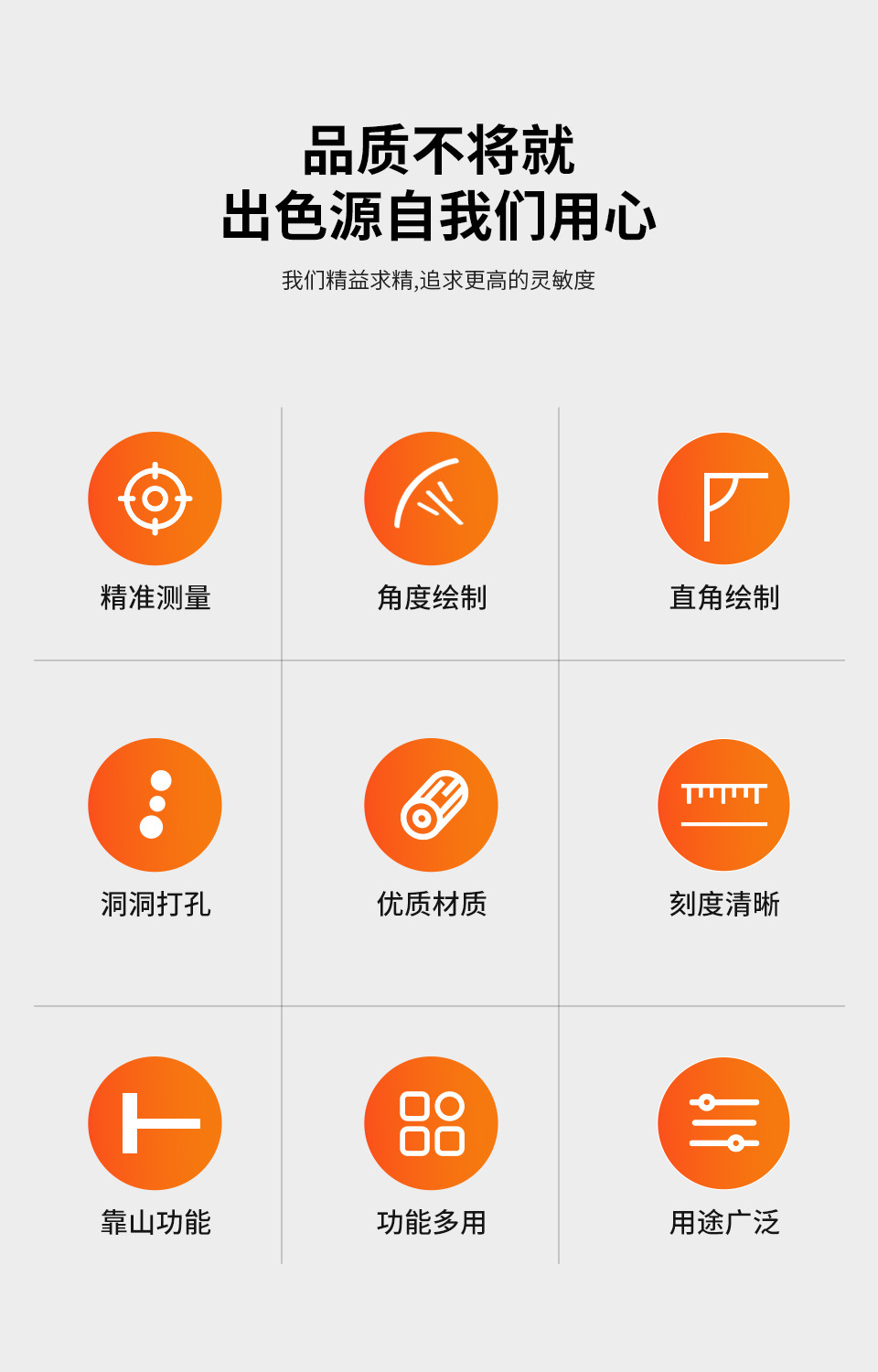 品质不将就
出色源自我们用心

我们精益求精,追求更高的灵敏度

精准测量

角度绘制

直角绘制

洞洞打孔

优质材质

刻度清晰

靠山功能

功能多用

用途广泛