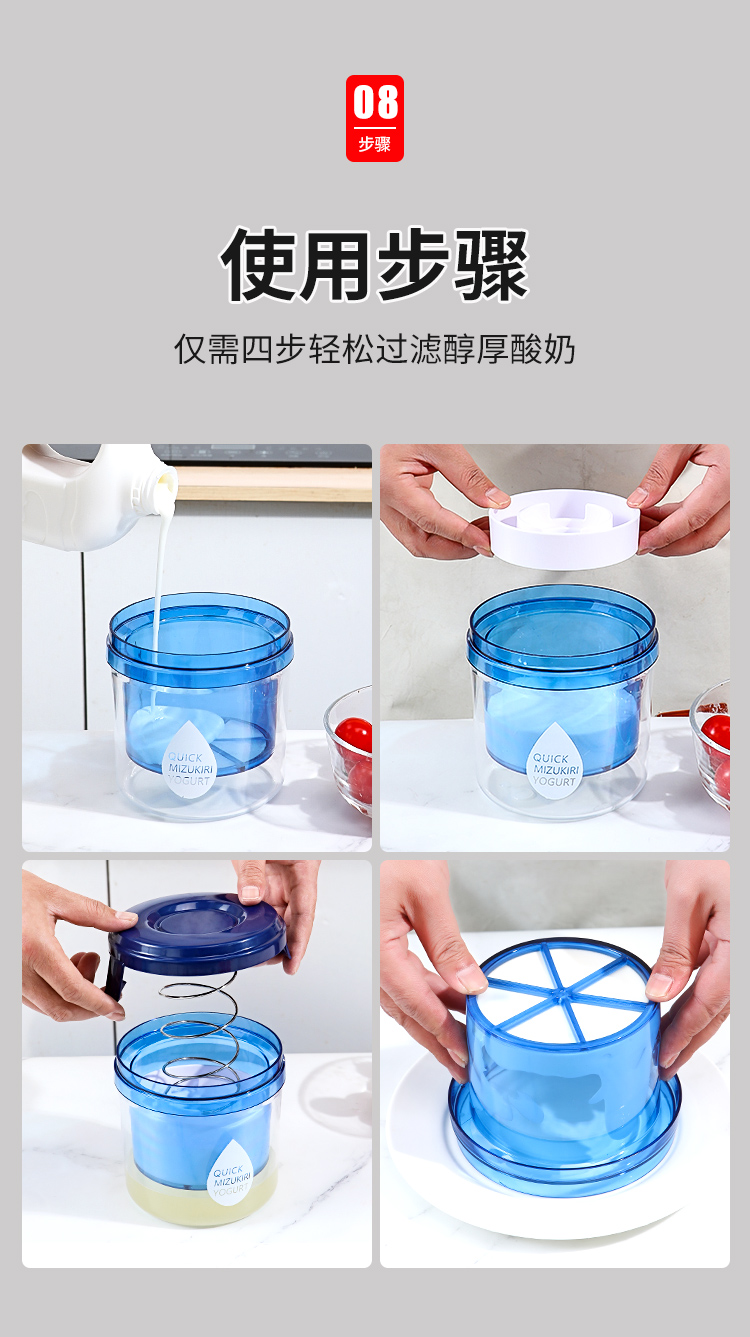 08
步骤

使用步骤

仅需四步轻松过滤醇厚酸奶

QUICK MIZUKIRI YOGURT

QUICK MIZUKIRI YOGURT

QUICK MIZUKIRI YOGURT