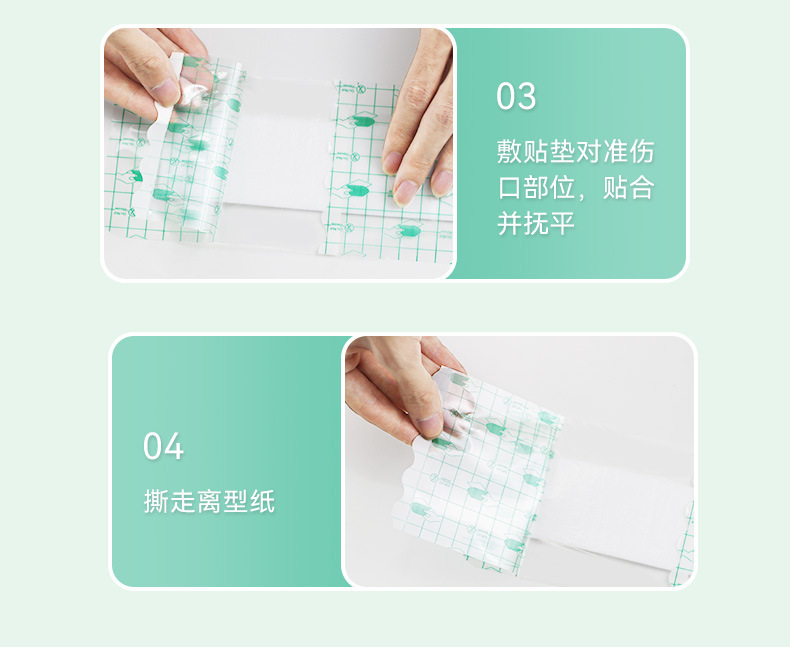 03

敷贴垫对准伤口部位，贴合并抚平

04

撕走离型纸