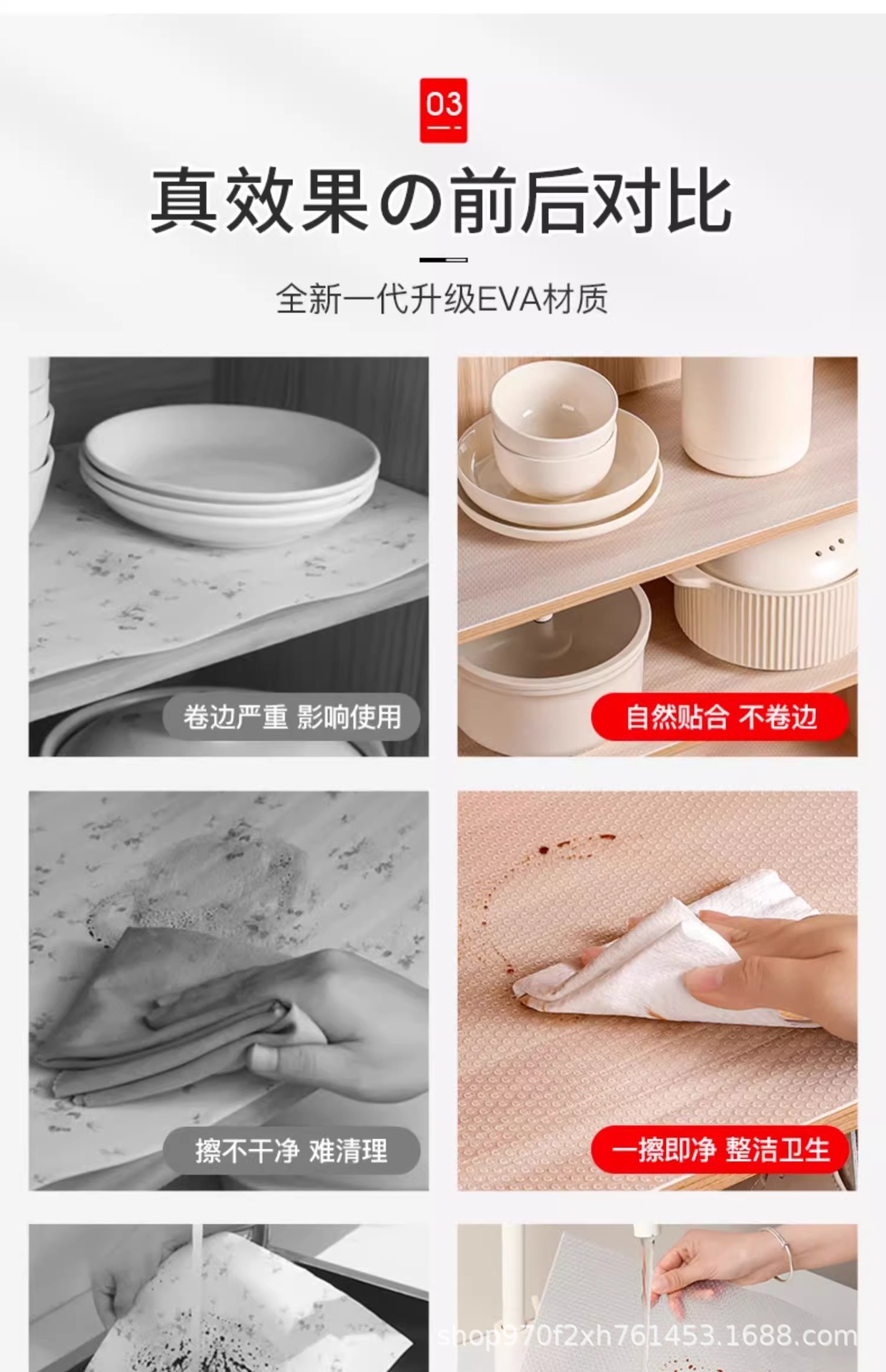 03

真效果の前后对比

全新一代升级EVA材质

卷边严重 影响使用

自然贴合 不卷边

擦不干净 难清理

一擦即净 整洁卫生

shop970f2xh761453.1688.com