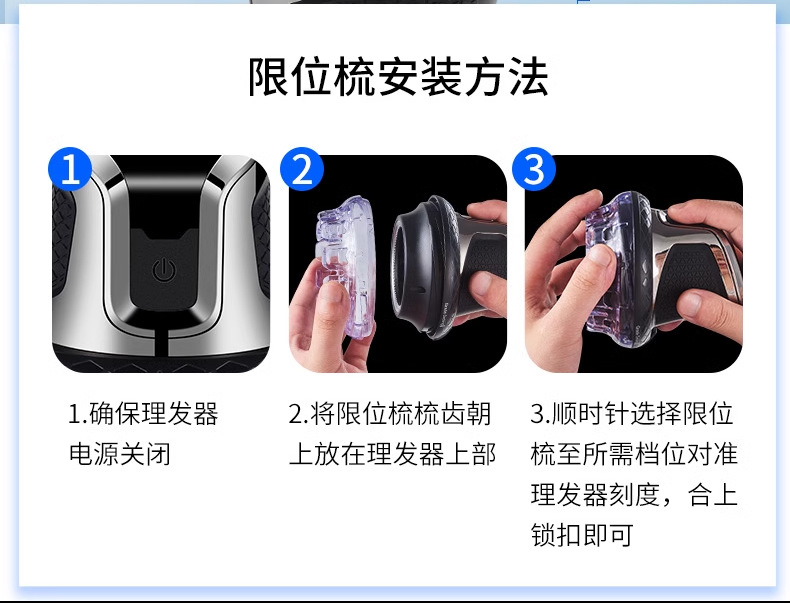 限位梳安装方法

1

2

3

1.确保理发器电源关闭

2.将限位梳梳齿朝上放在理发器上部

3.顺时针选择限位梳至所需档位对准理发器刻度，合上锁扣即可