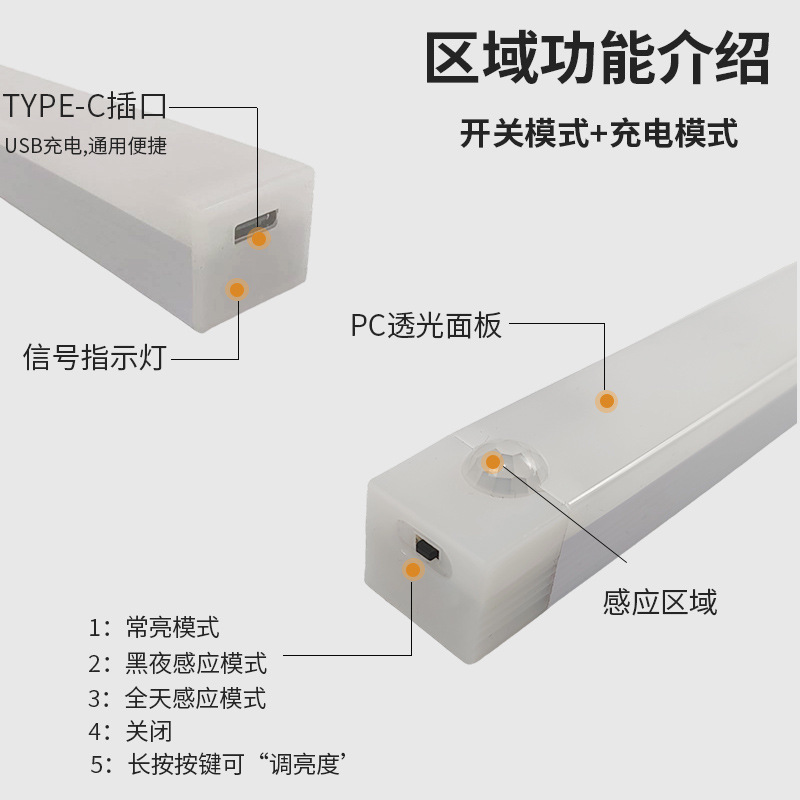 区域功能介绍

开关模式+充电模式

TYPE-C插口

USB充电,通用便捷

信号指示灯

PC透光面板

感应区域

1：常亮模式

2：黑夜感应模式

3：全天感应模式

4：关闭

5：长按按键可“调亮度’