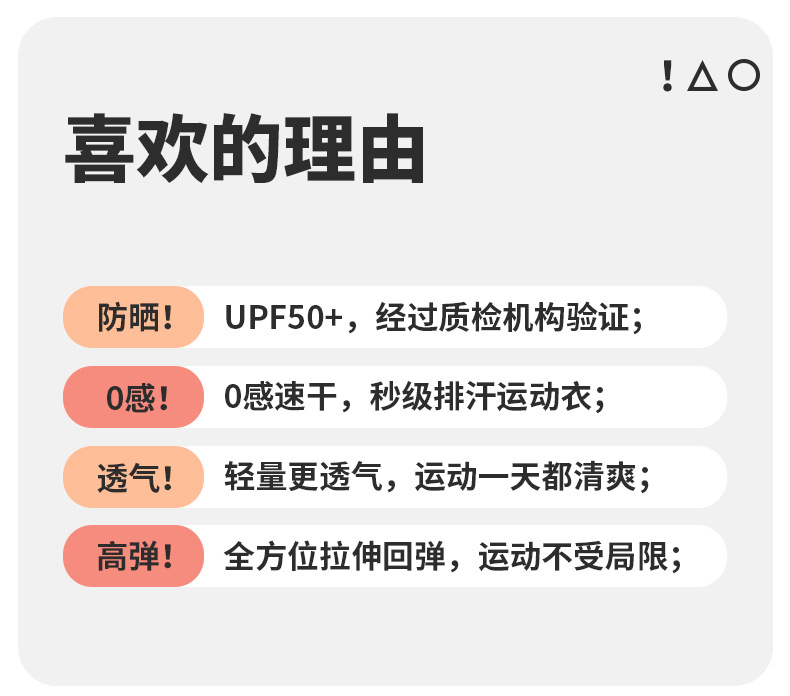 !△○

喜欢的理由

防晒!
UPF50+，经过质检机构验证；

0感!
0感速干，秒级排汗运动衣；

透气!
轻量更透气，运动一天都清爽；

高弹!
全方位拉伸回弹，运动不受局限；