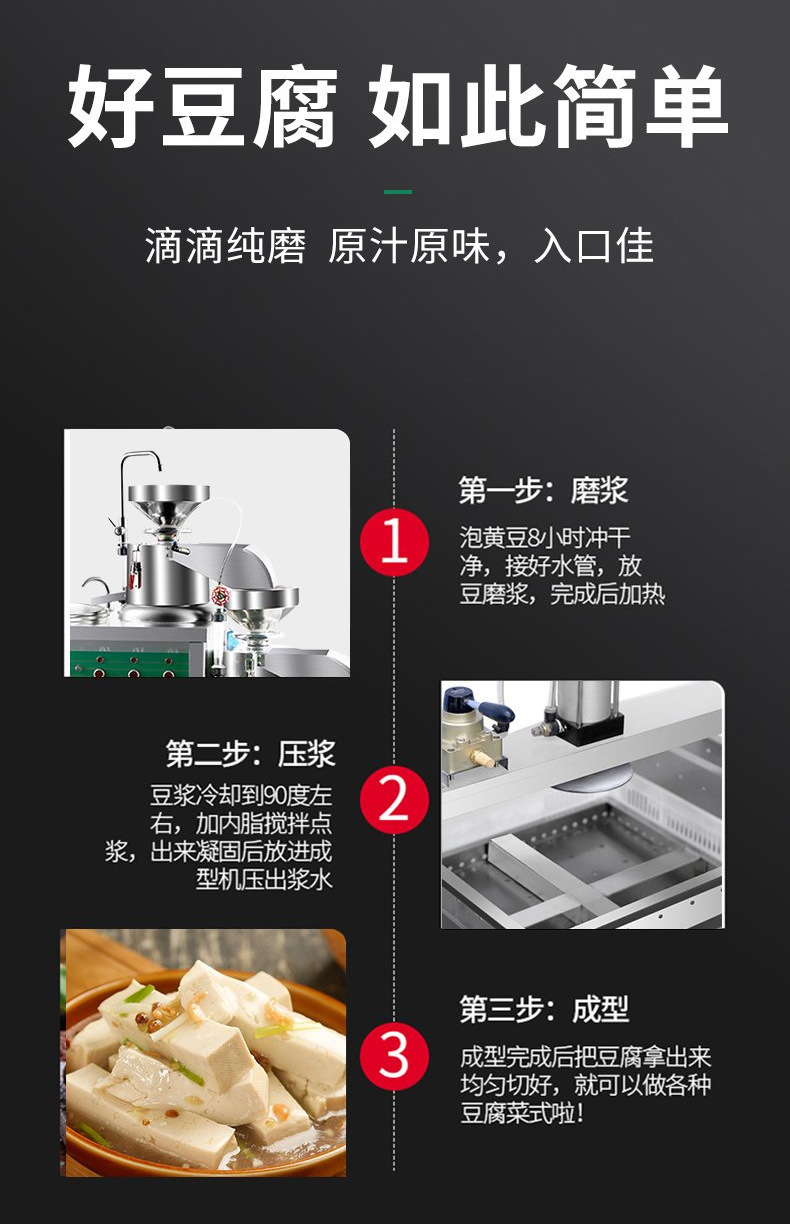 好豆腐 如此简单

滴滴纯磨 原汁原味，入口佳

1

第一步：磨浆

泡黄豆8小时冲干净，接好水管，放豆磨浆，完成后加热

第二步：压浆

豆浆冷却到90度左右，加内脂搅拌点浆，出来凝固后放进成型机压出浆水

2

3

第三步：成型

成型完成后把豆腐拿出来均匀切好，就可以做各种豆腐菜式啦！