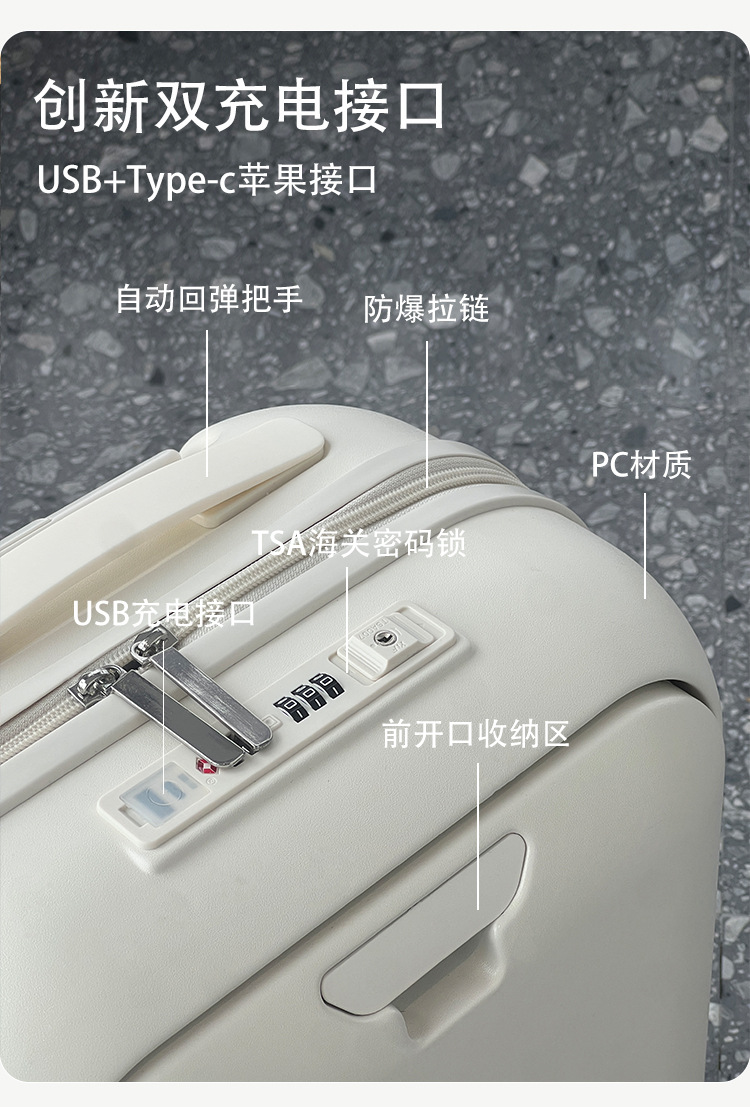 创新双充电接口

USB+Type-c苹果接口

自动回弹把手

防爆拉链

PC材质

TSA海关密码锁

USB充电接口

前开口收纳区