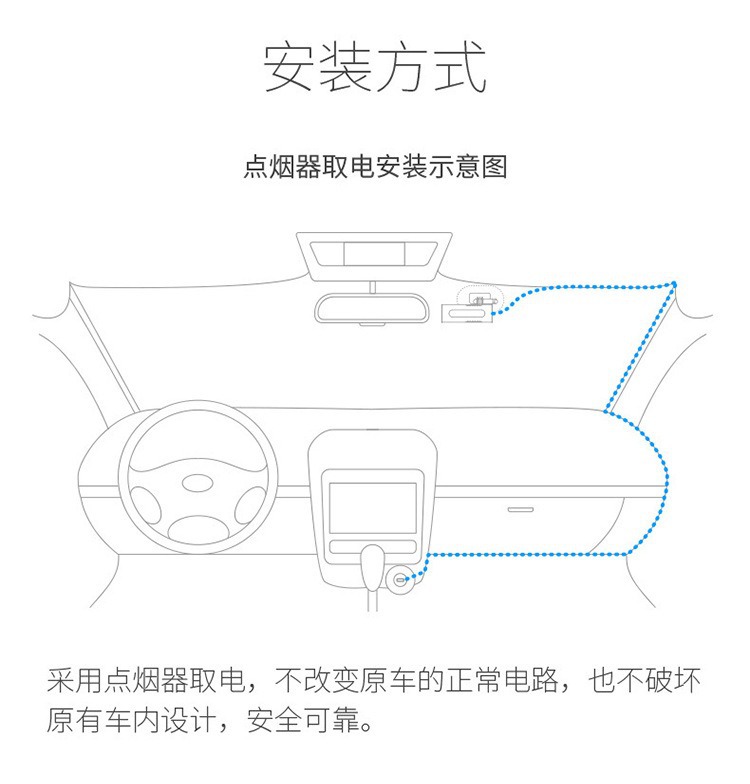 安装方式

点烟器取电安装示意图

采用点烟器取电，不改变原车的正常电路，也不破坏原有车内设计，安全可靠。