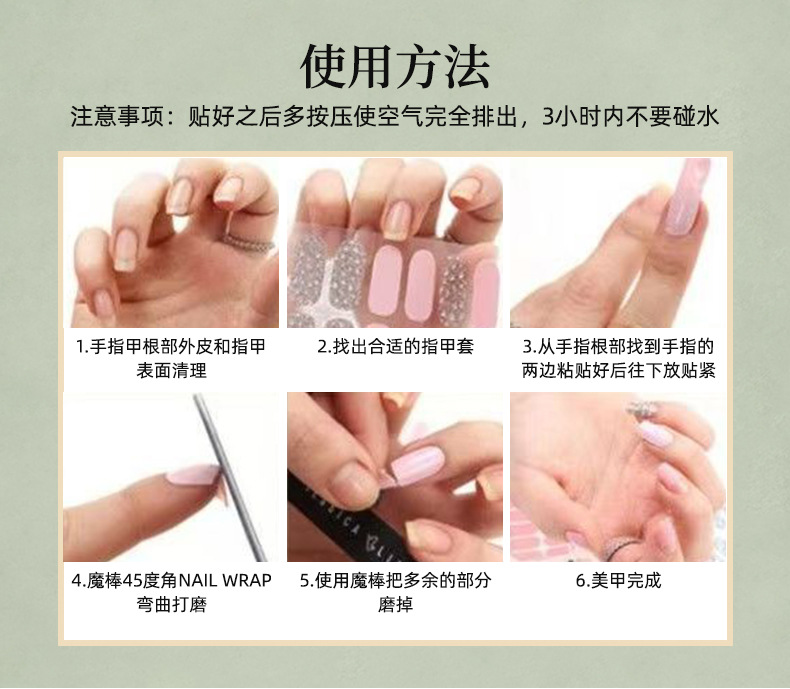 使用方法

注意事项：贴好之后多按压使空气完全排出，3小时内不要碰水

1.手指甲根部外皮和指甲表面清理

2.找出合适的指甲套

3.从手指根部找到手指的两边粘贴好后往下放贴紧

4.魔棒45度角NAIL WRAP弯曲打磨

5.使用魔棒把多余的部分磨掉

6.美甲完成