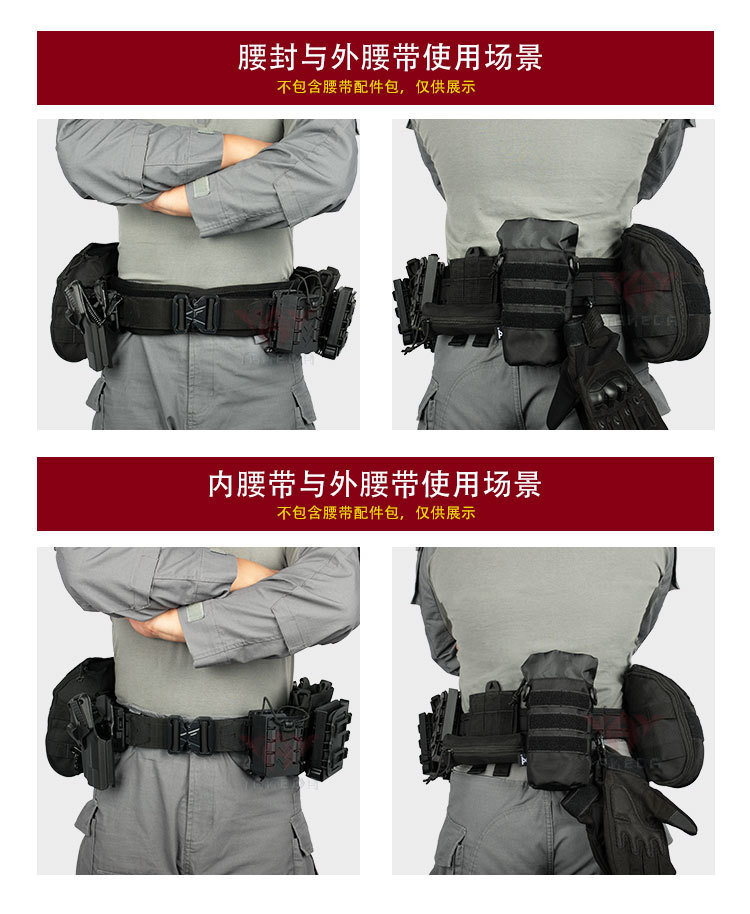 腰封与外腰带使用场景
不包含腰带配件包，仅供展示

内腰带与外腰带使用场景
不包含腰带配件包，仅供展示