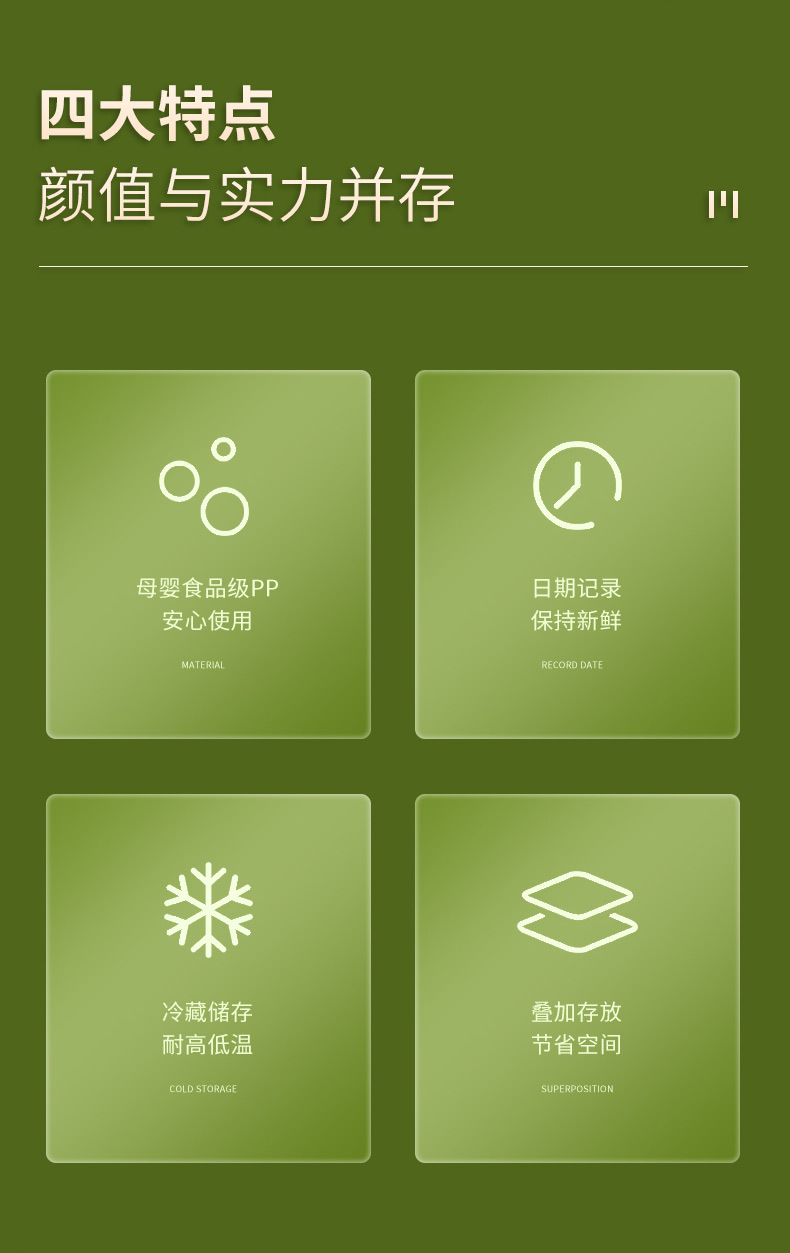 四大特点
颜值与实力并存

母婴食品级PP
安心使用

MATERIAL

日期记录
保持新鲜

RECORD DATE

冷藏储存
耐高低温

COLD STORAGE

叠加存放
节省空间

SUPERPOSITION