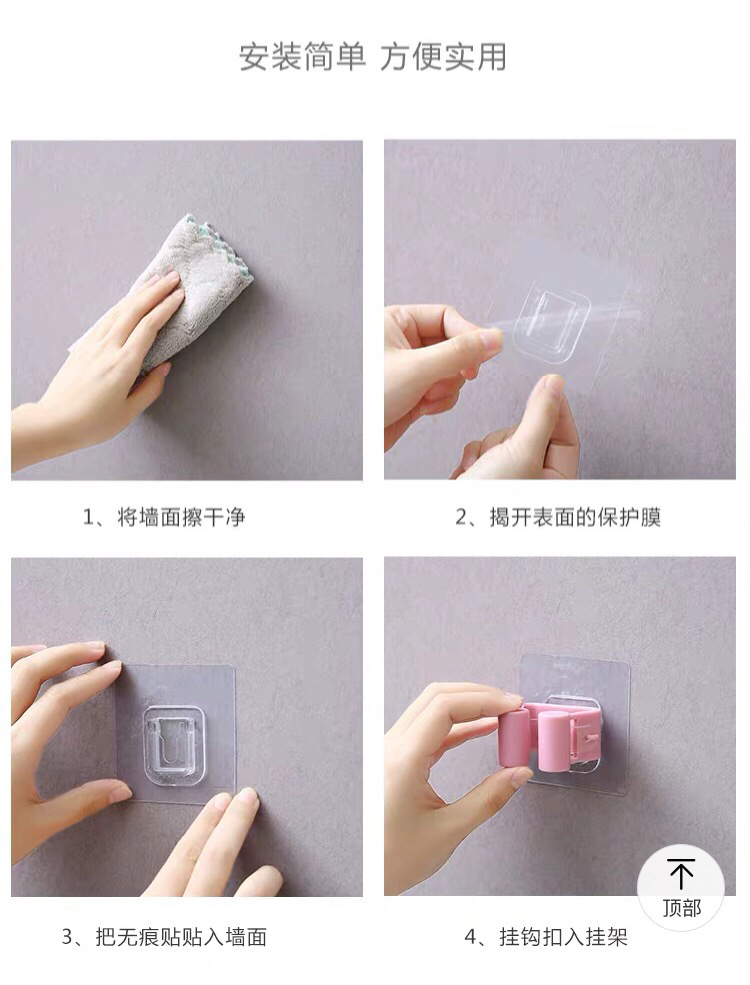 安装简单 方便实用

1、将墙面擦干净

2、揭开表面的保护膜

3、把无痕贴贴入墙面

4、挂钩扣入挂架

顶部