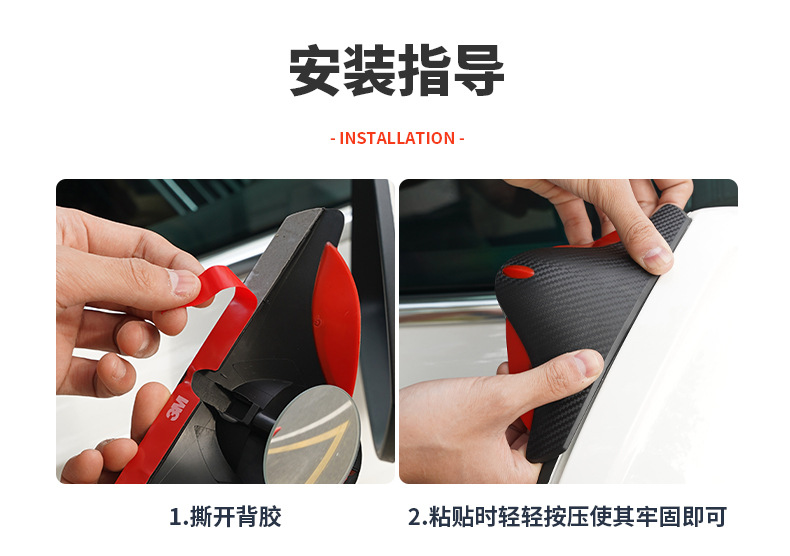 安装指导

- INSTALLATION -

3M

1.撕开背胶

2.粘贴时轻轻按压使其牢固即可