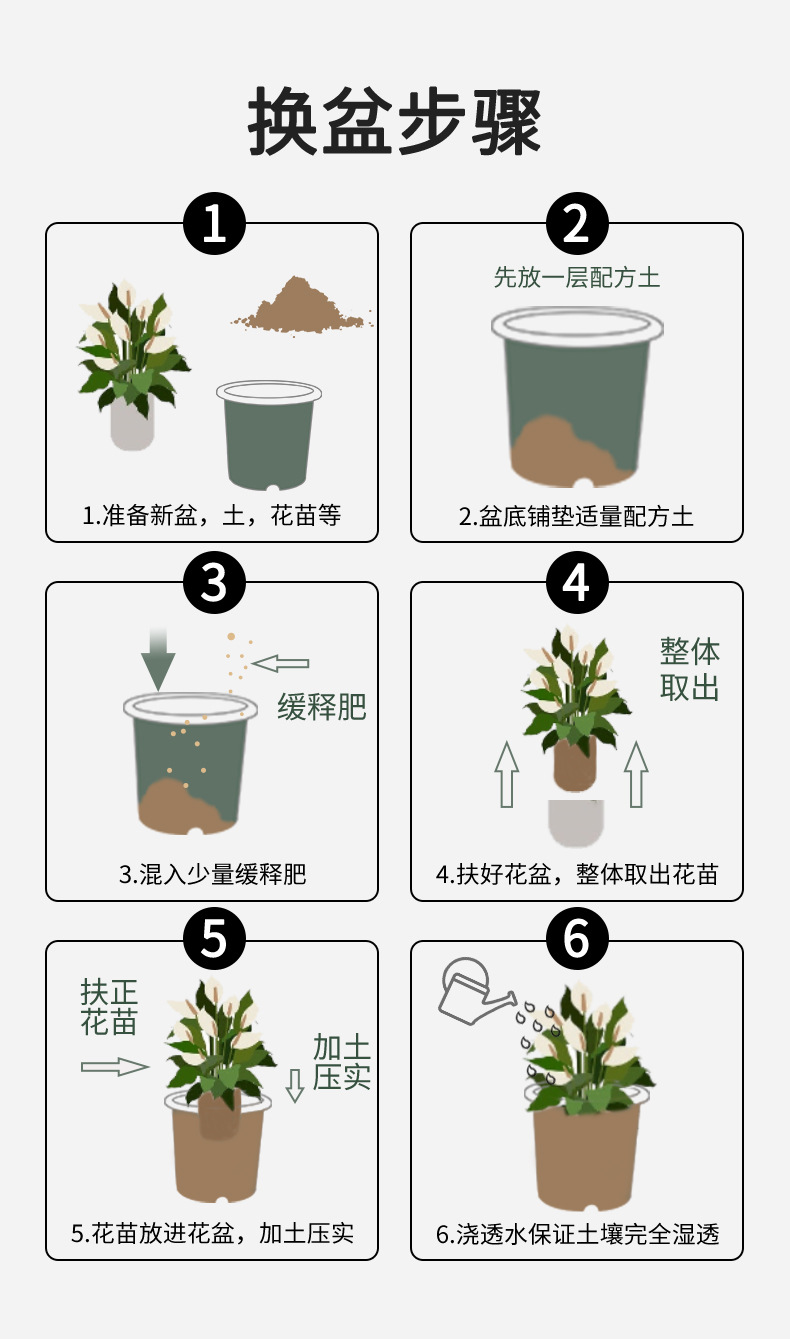 换盆步骤

1

1.准备新盆，土，花苗等

2

先放一层配方土

2.盆底铺垫适量配方土

3

缓释肥

3.混入少量缓释肥

4

整体取出

4.扶好花盆，整体取出花苗

5

扶正花苗

加土压实

5.花苗放进花盆，加土压实

6

6.浇透水保证土壤完全湿透