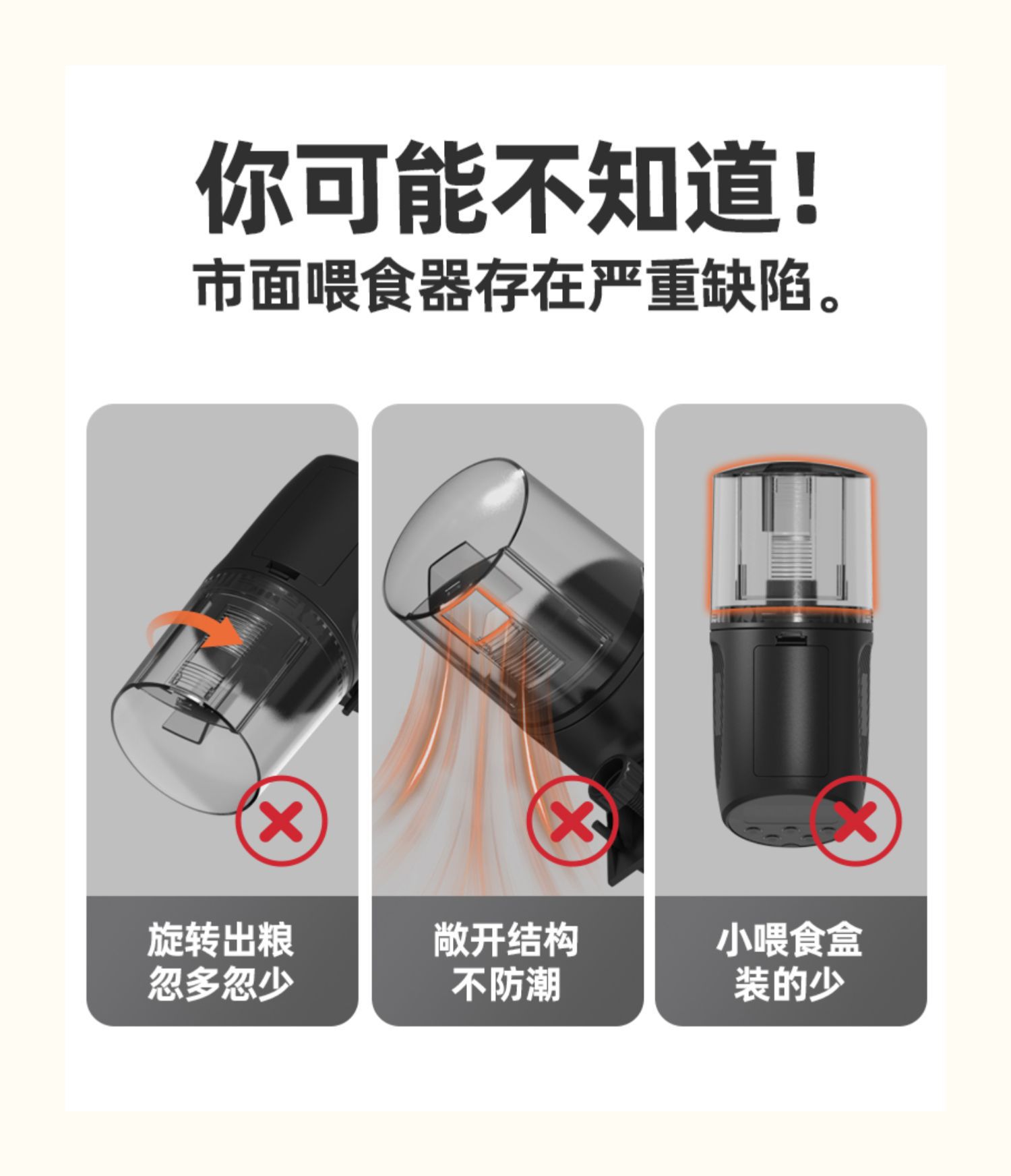 你可能不知道！
市面喂食器存在严重缺陷。

旋转出粮
忽多忽少

敞开结构
不防潮

小喂食盒
装的少