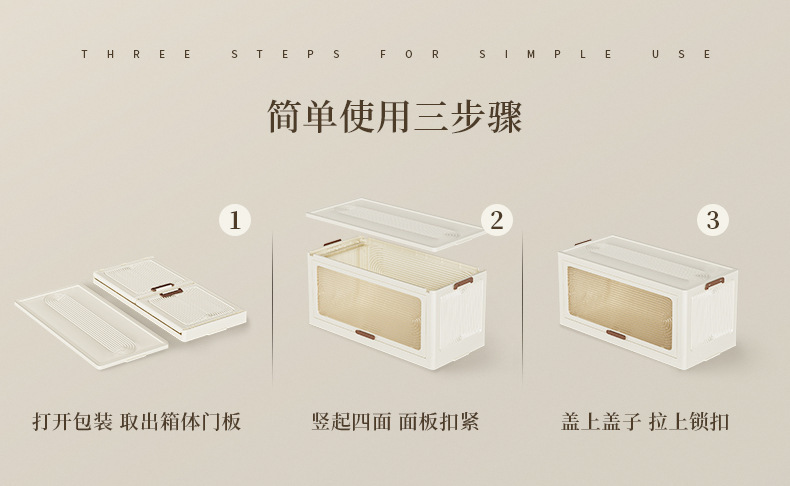 THREE STEPS FOR SIMPLE USE

简单使用三步骤

1

打开包装 取出箱体门板

2

竖起四面 面板扣紧

3

盖上盖子 拉上锁扣