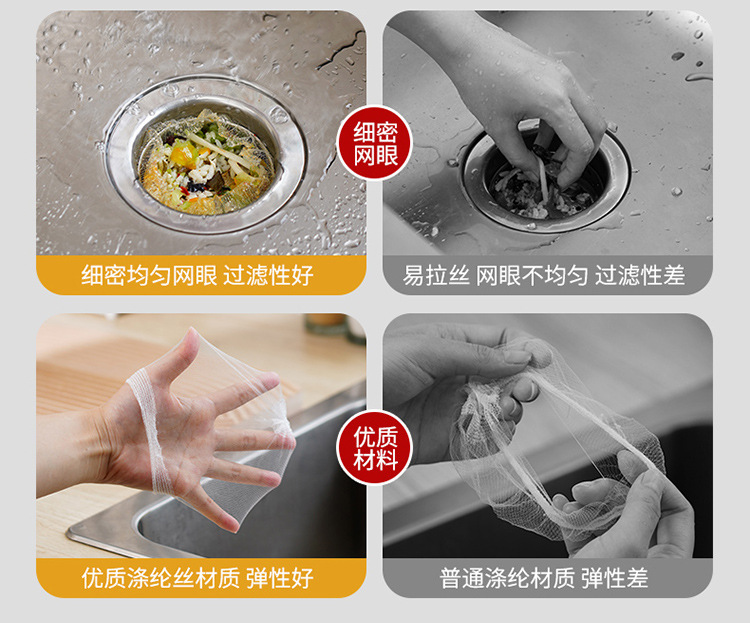 细密网眼

细密均匀网眼 过滤性好

易拉丝 网眼不均匀 过滤性差

优质材料

优质涤纶丝材质 弹性好

普通涤纶材质 弹性差