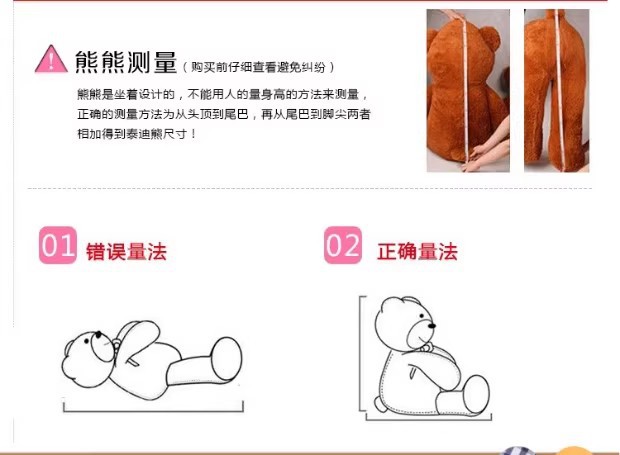 熊熊测量（购买前仔细查看避免纠纷）

熊熊是坐着设计的，不能用人的量身高的方法来测量，正确的测量方法为从头顶到尾巴，再从尾巴到脚尖两者相加得到泰迪熊尺寸！

01 错误量法

02 正确量法