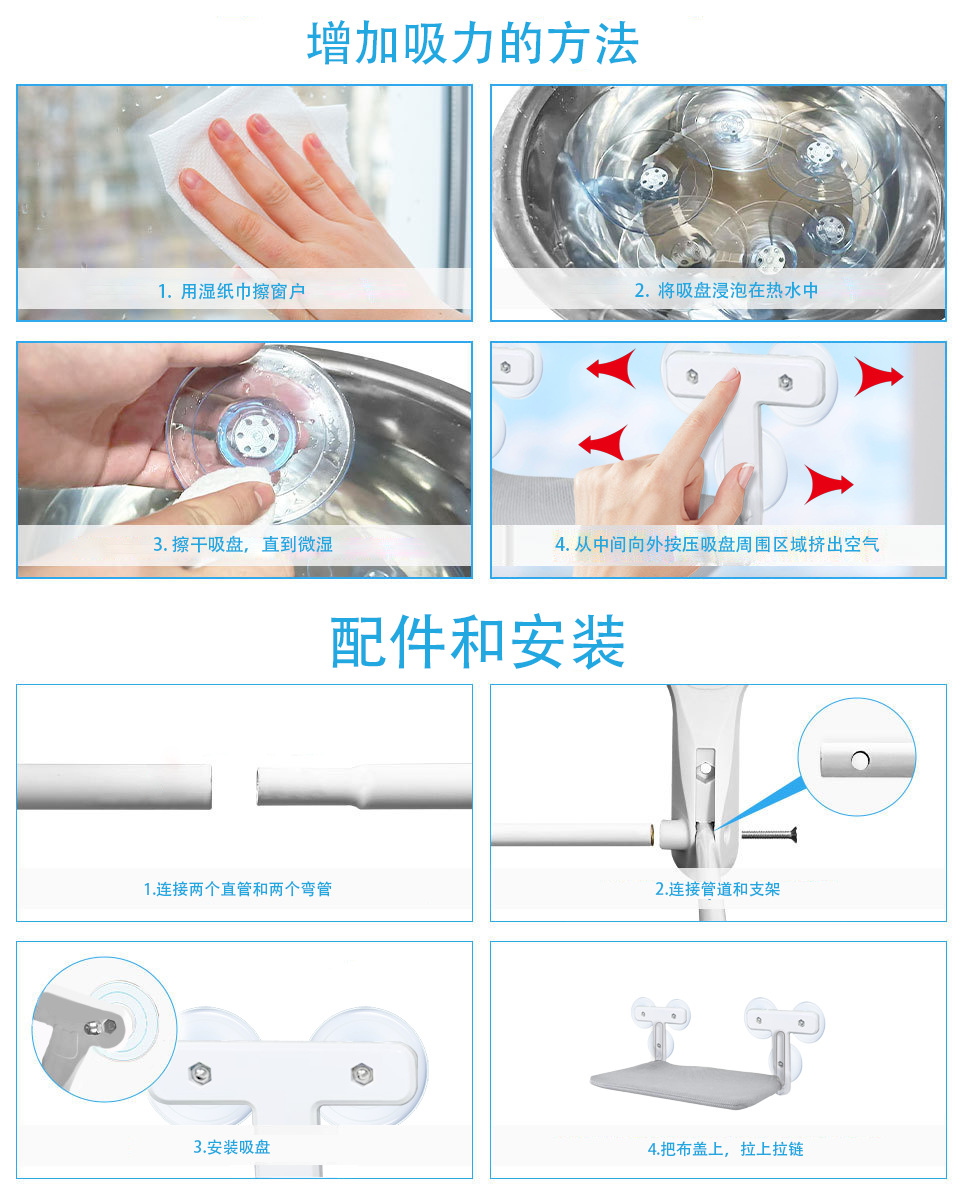 增加吸力的方法

1. 用湿纸巾擦窗户

2. 将吸盘浸泡在热水中

3. 擦干吸盘，直到微湿

4. 从中间向外按压吸盘周围区域挤出空气

配件和安装

1.连接两个直管和两个弯管

2.连接管道和支架

3.安装吸盘

4.把布盖上，拉上拉链