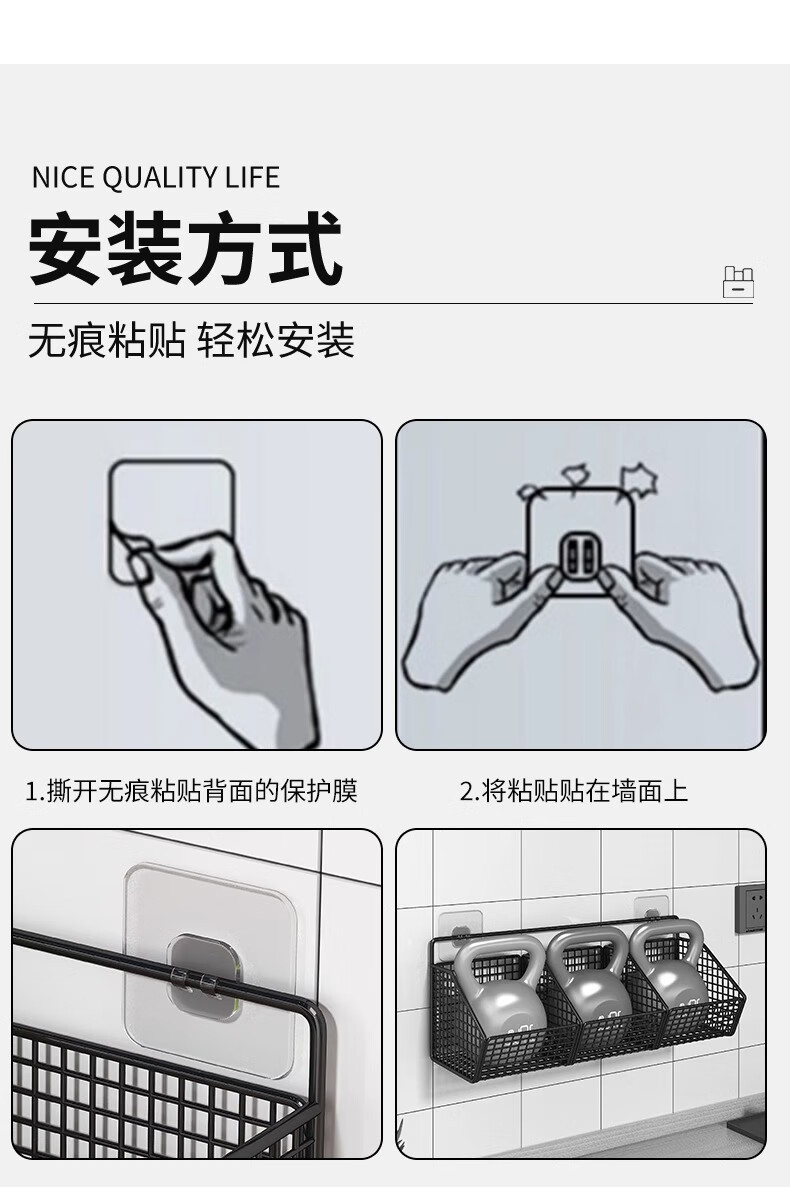 NICE QUALITY LIFE

安装方式

无痕粘贴 轻松安装

1.撕开无痕粘贴背面的保护膜

2.将粘贴贴在墙面上