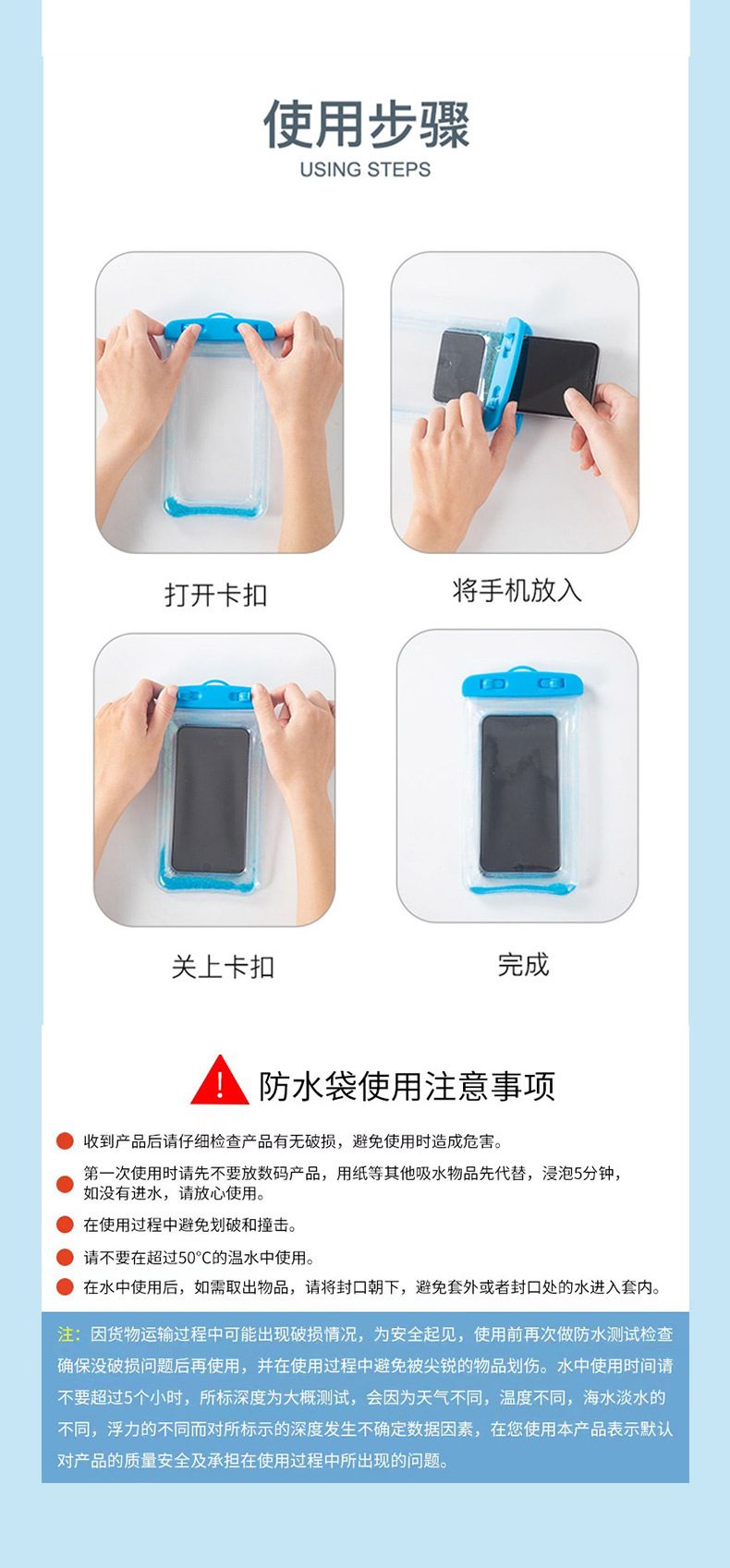 使用步骤
USING STEPS

打开卡扣

将手机放入

关上卡扣

完成

防水袋使用注意事项

收到产品后请仔细检查产品有无破损，避免使用时造成危害。

第一次使用时请先不要放数码产品，用纸等其他吸水物品先代替，浸泡5分钟，如没有进水，请放心使用。

在使用过程中避免划破和撞击。

请不要在超过50°C的温水中使用。

在水中使用后，如需取出物品，请将封口朝下，避免套外或者封口处的水进入套内。

注：因货物运输过程中可能出现破损情况，为安全起见，使用前再次做防水测试检查确保没破损问题后再使用，并在使用过程中避免被尖锐的物品划伤。水中使用时间请不要超过5个小时，所标深度为大概测试，会因为天气不同，温度不同，海水淡水的不同，浮力的不同而对所标示的深度发生不确定数据因素，在您使用本产品表示默认对产品的质量安全及承担在使用过程中所出现的问题。