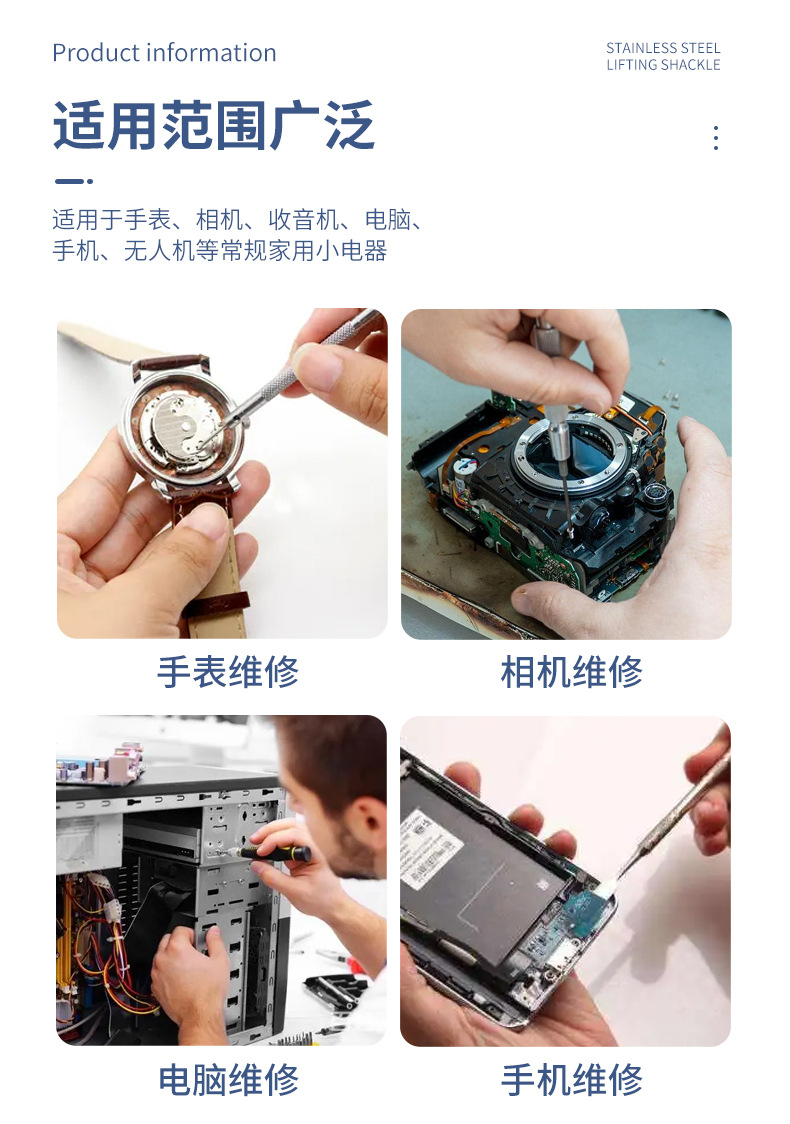 Product information

STAINLESS STEEL
LIFTING SHACKLE

适用范围广泛

适用于手表、相机、收音机、电脑、手机、无人机等常规家用小电器

手表维修

相机维修

电脑维修

手机维修