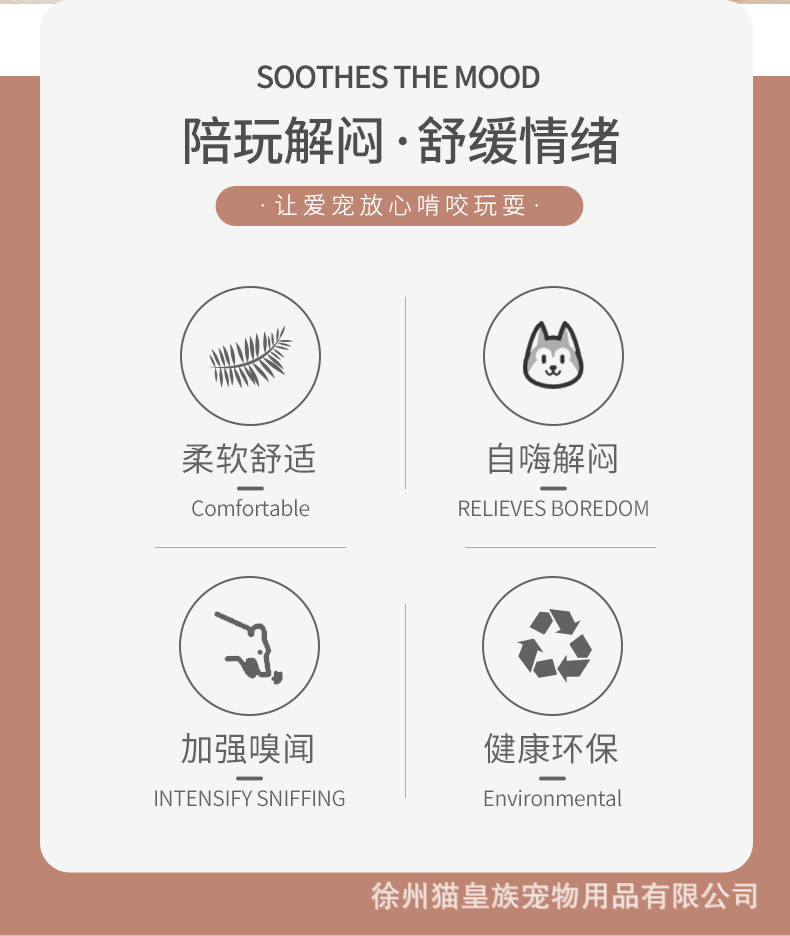 SOOTHES THE MOOD

陪玩解闷·舒缓情绪

·让爱宠放心啃咬玩耍·

柔软舒适
Comfortable

自嗨解闷
RELIEVES BOREDOM

加强嗅闻
INTENSIFY SNIFFING

健康环保
Environmental

徐州猫皇族宠物用品有限公司