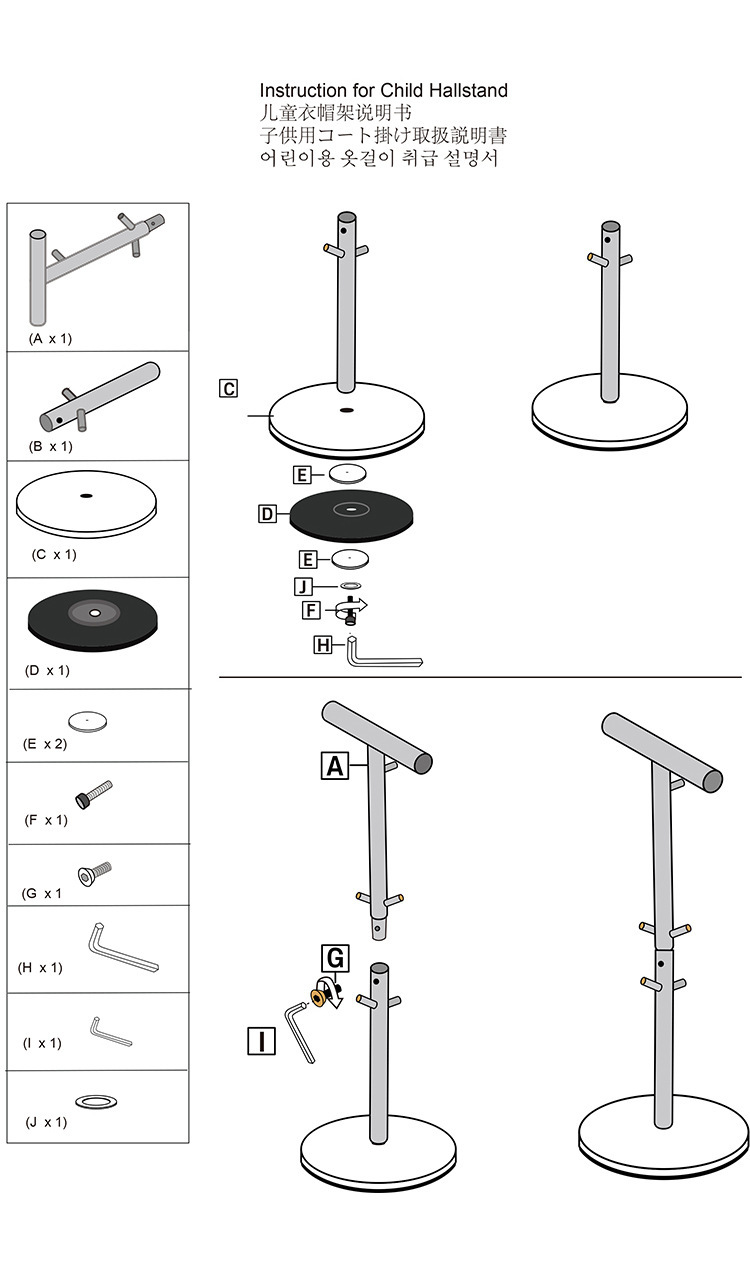 Instruction for Child Hallstand
儿童衣帽架说明书
子供用コート掛け取扱説明書
어린이용 옷걸이 취급 설명서

(A x 1)

(B x 1)

(C x 1)

(D x 1)

(E x 2)

(F x 1)

(G x 1

(H x 1)

(I x 1)

(J x 1)

C

E

D

E

J

F

H

A

G

I