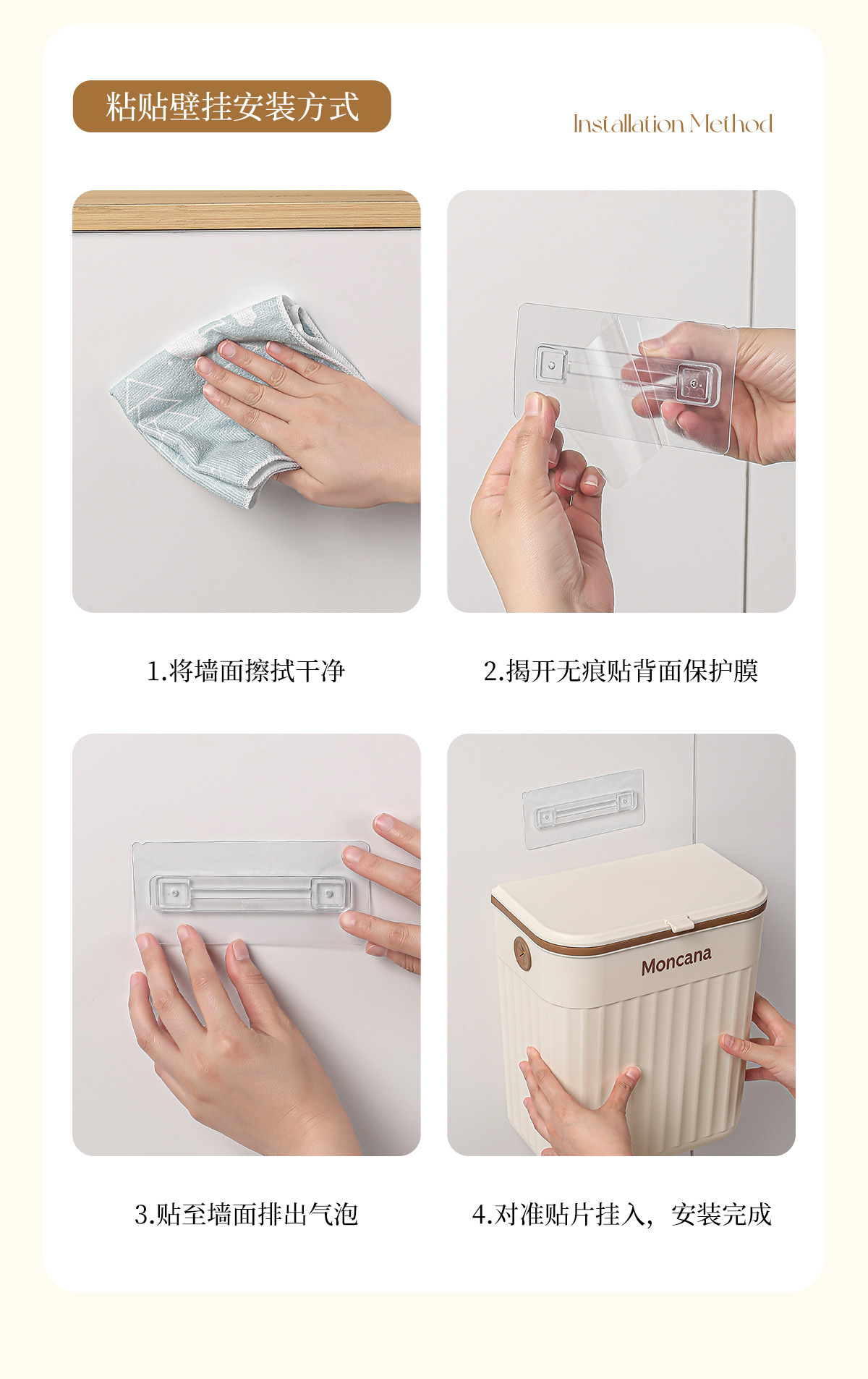 粘贴壁挂安装方式

Installation Method

1.将墙面擦拭干净

2.揭开无痕贴背面保护膜

3.贴至墙面排出气泡

Moncana

4.对准贴片挂入，安装完成