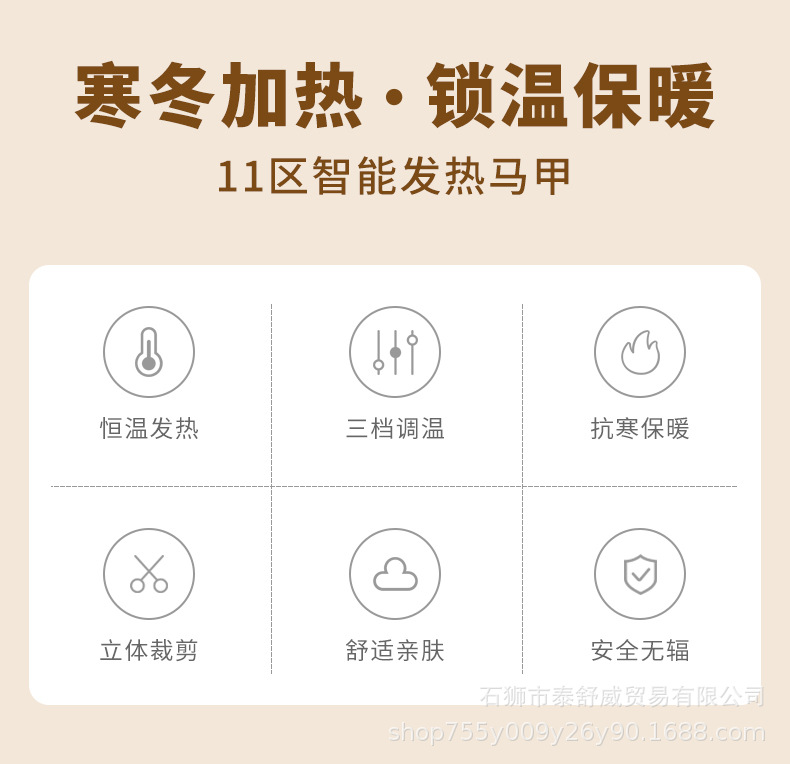 寒冬加热·锁温保暖

11区智能发热马甲

恒温发热

三档调温

抗寒保暖

立体裁剪

舒适亲肤

安全无辐

石狮市泰舒威贸易有限公司
shop755y009y26y90.1688.com