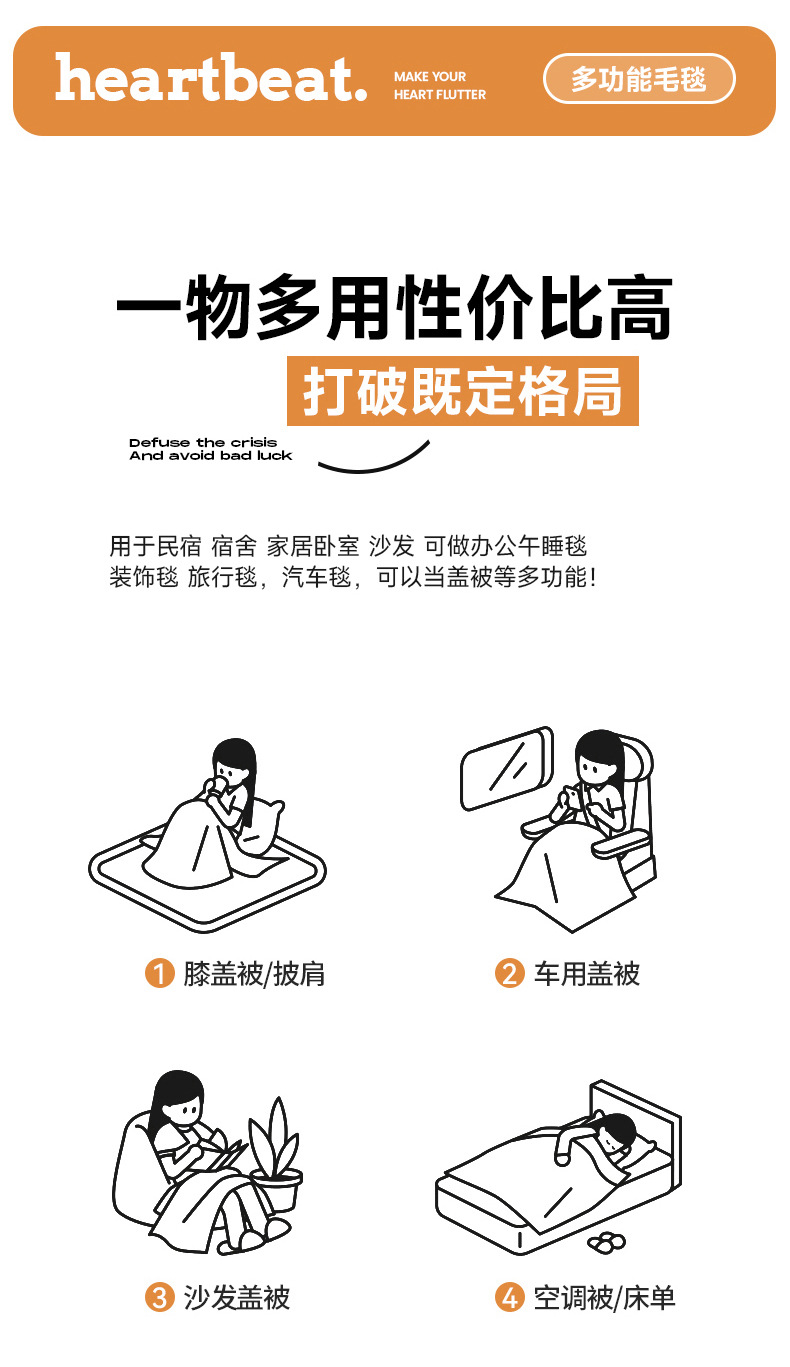 heartbeat. MAKE YOUR HEART FLUTTER

多功能毛毯

一物多用性价比高

打破既定格局

Defuse the crisis
And avoid bad luck

用于民宿 宿舍 家居卧室 沙发 可做办公午睡毯
装饰毯 旅行毯，汽车毯，可以当盖被等多功能！

1 膝盖被/披肩

2 车用盖被

3 沙发盖被

4 空调被/床单