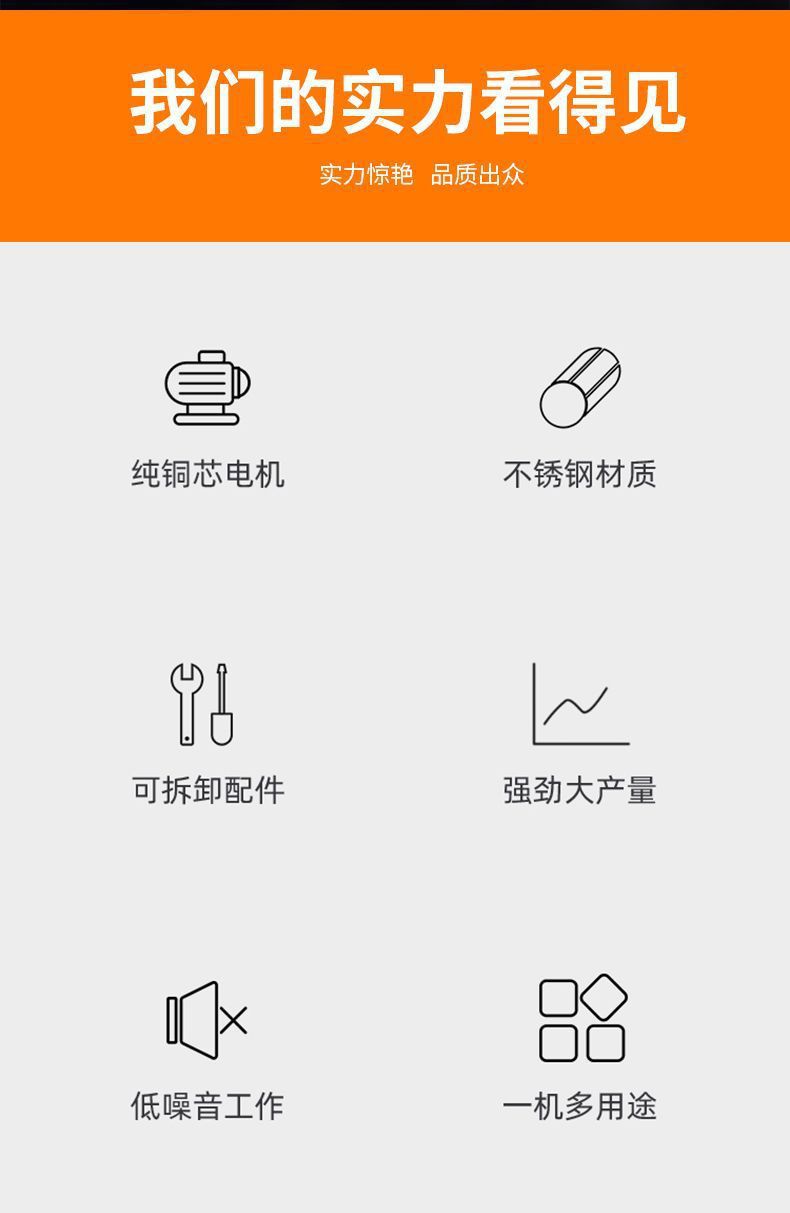 我们的实力看得见

实力惊艳 品质出众

纯铜芯电机

不锈钢材质

可拆卸配件

强劲大产量

低噪音工作

一机多用途