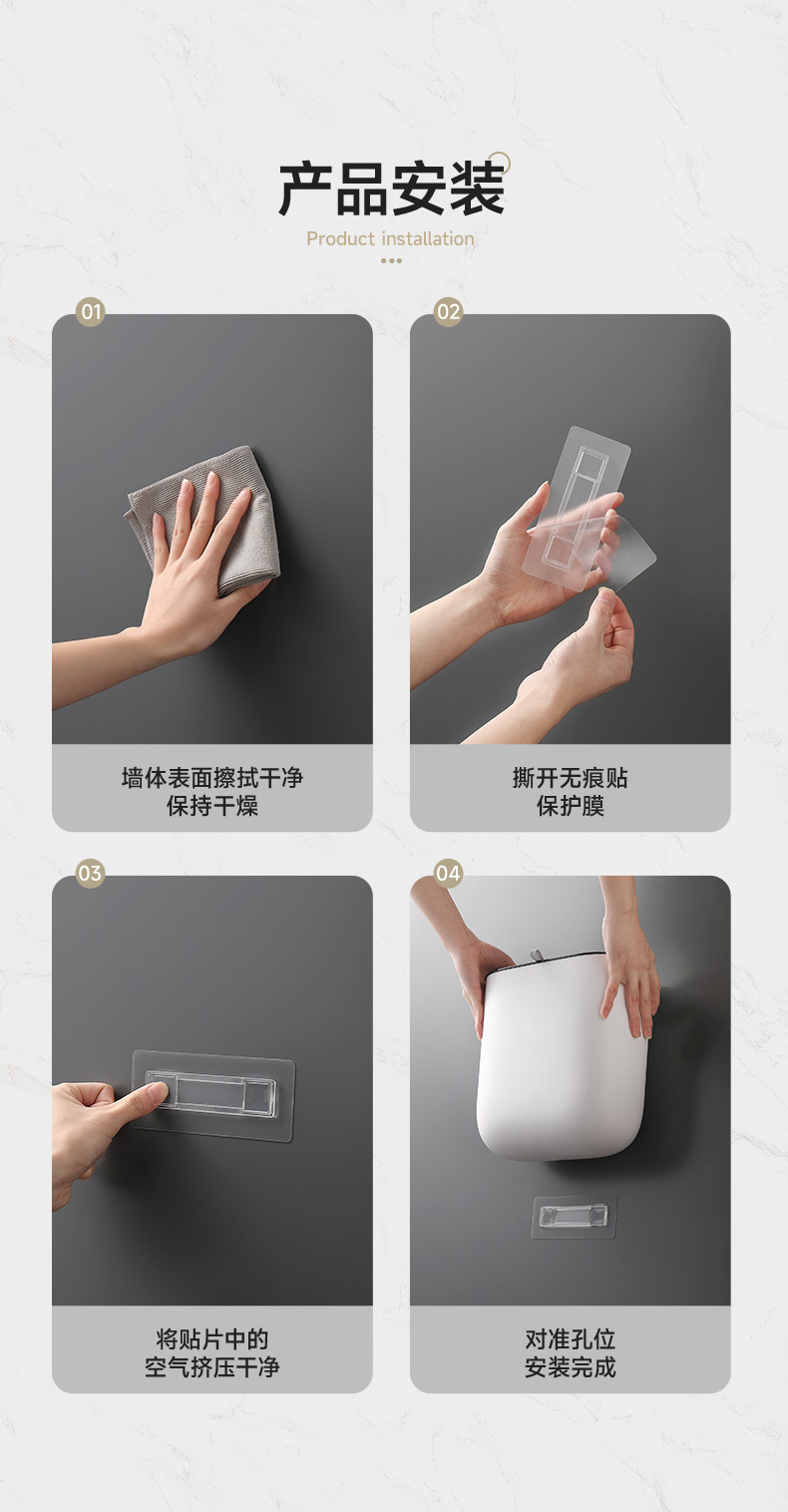 产品安装
Product installation

01
墙体表面擦拭干净
保持干燥

02
撕开无痕贴
保护膜

03
将贴片中的
空气挤压干净

04
对准孔位
安装完成