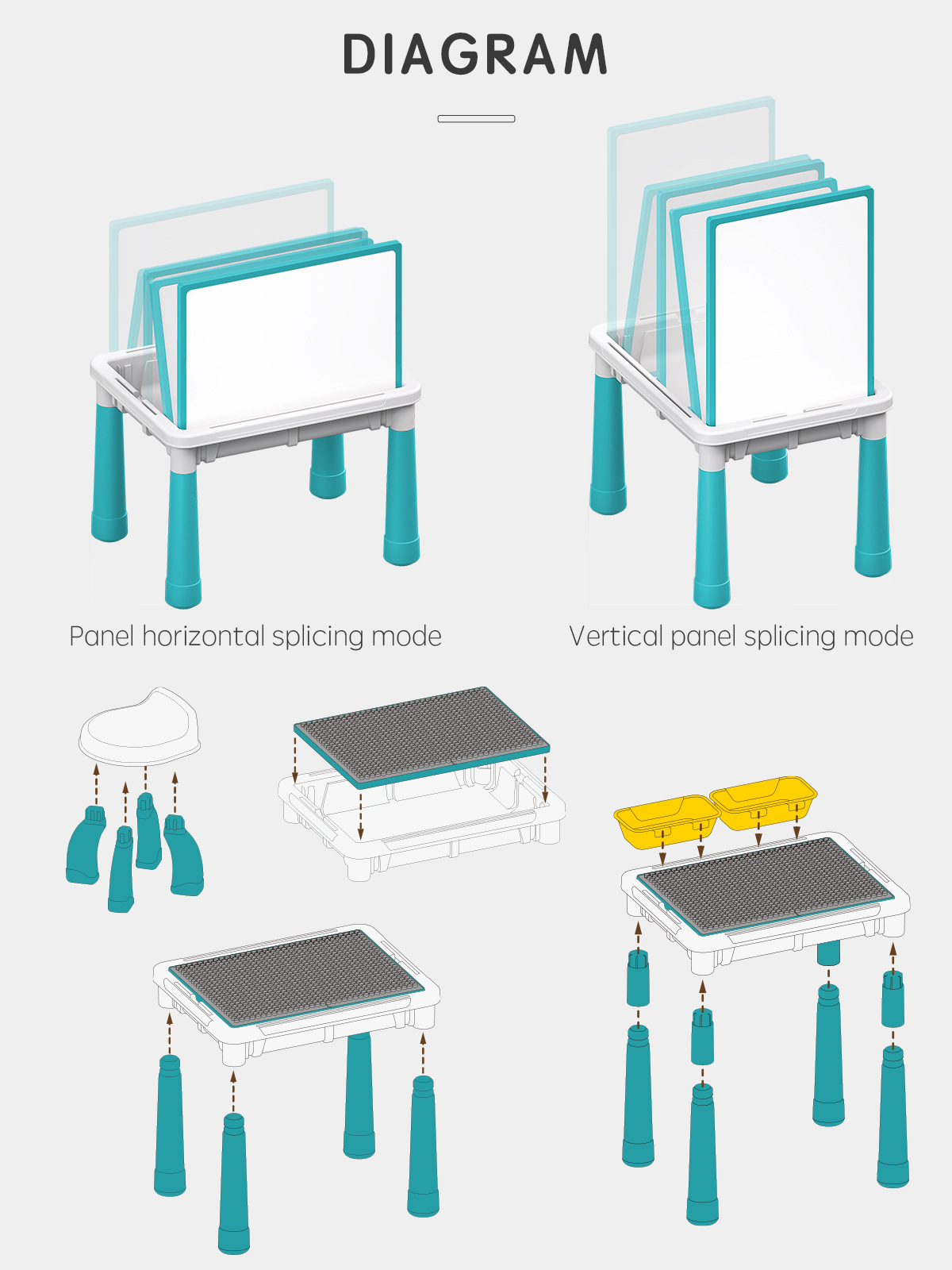 DIAGRAM

Panel horizontal splicing mode

Vertical panel splicing mode