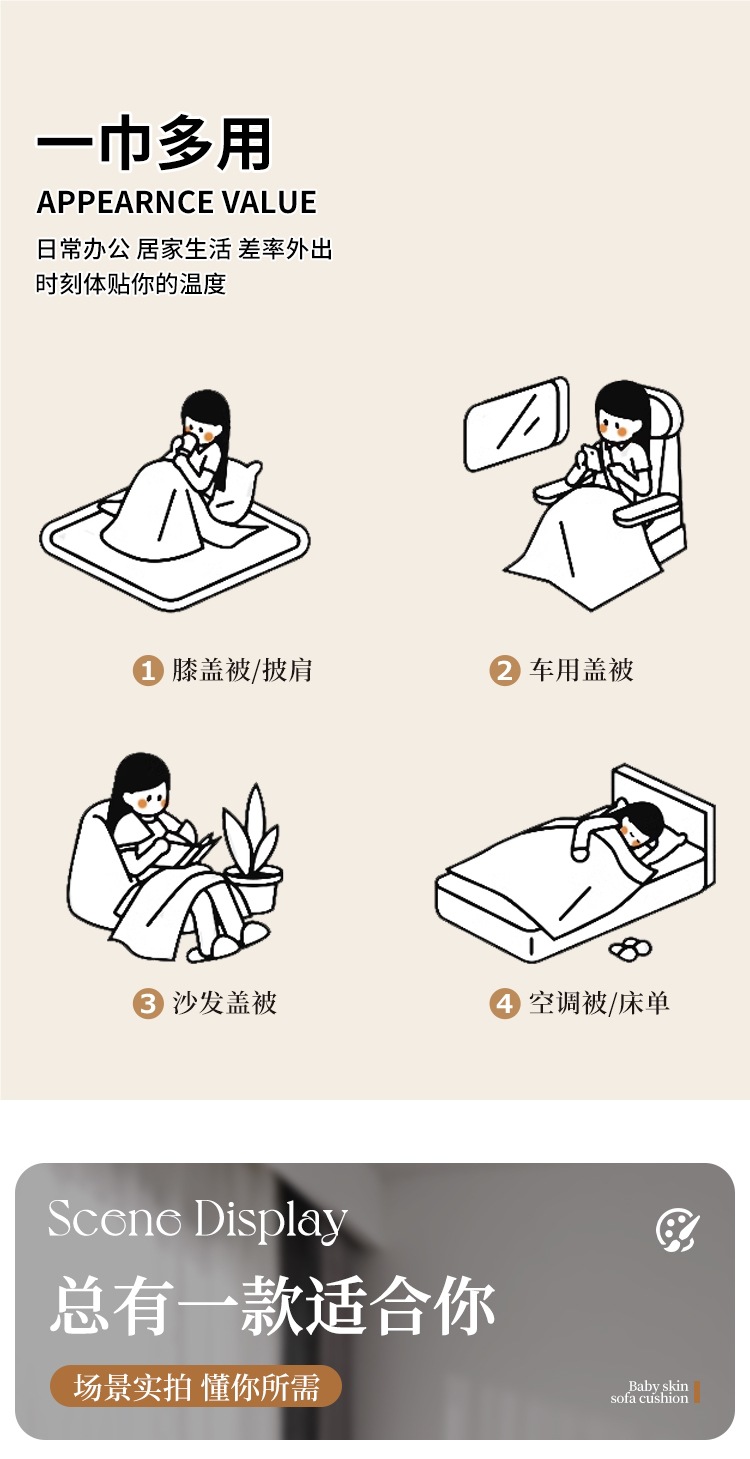 一巾多用
APPEARNCE VALUE
日常办公 居家生活 差率外出
时刻体贴你的温度

1 膝盖被/披肩

2 车用盖被

3 沙发盖被

4 空调被/床单

Scene Display
总有一款适合你
场景实拍 懂你所需
Baby skin
sofa cushion