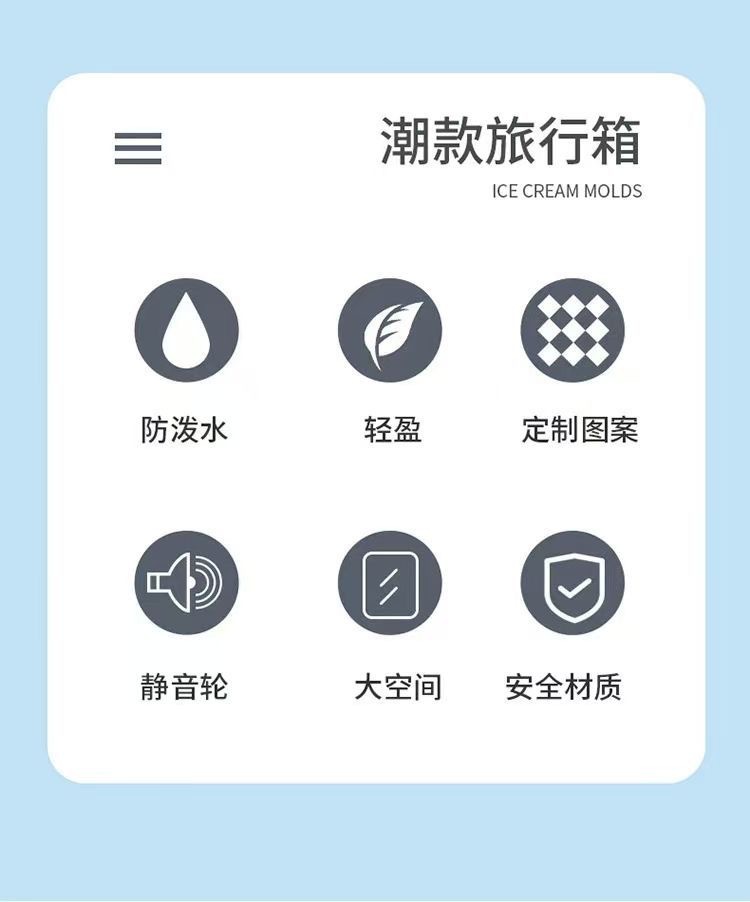 潮款旅行箱

ICE CREAM MOLDS

防泼水

轻盈

定制图案

静音轮

大空间

安全材质