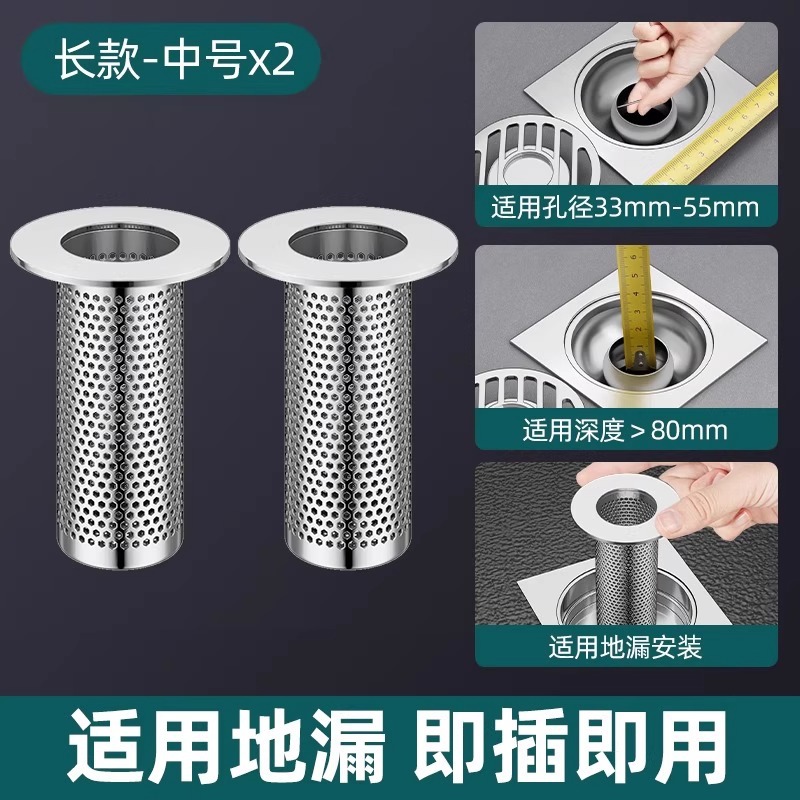 长款-中号x2

适用孔径33mm-55mm

适用深度＞80mm

适用地漏安装

适用地漏 即插即用